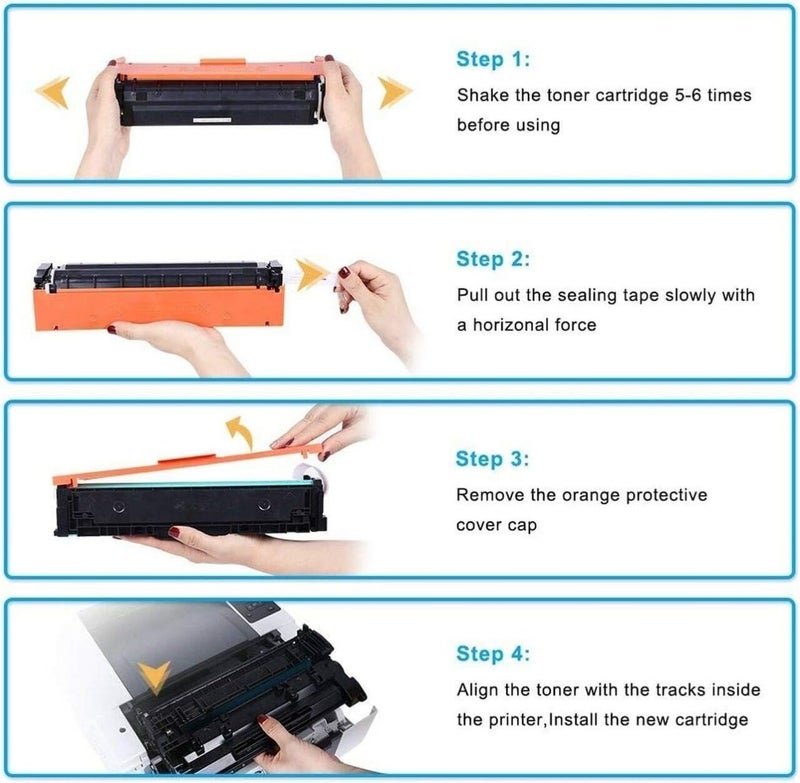 Step 1:
Shake the toner cartridge 5-6 times before using

Step 2:
Pull out the sealing tape slowly with a horizonal force

Step 3:
Remove the orange protective cover cap

Step 4:
Align the toner with the tracks inside the printer,Install the new cartridge