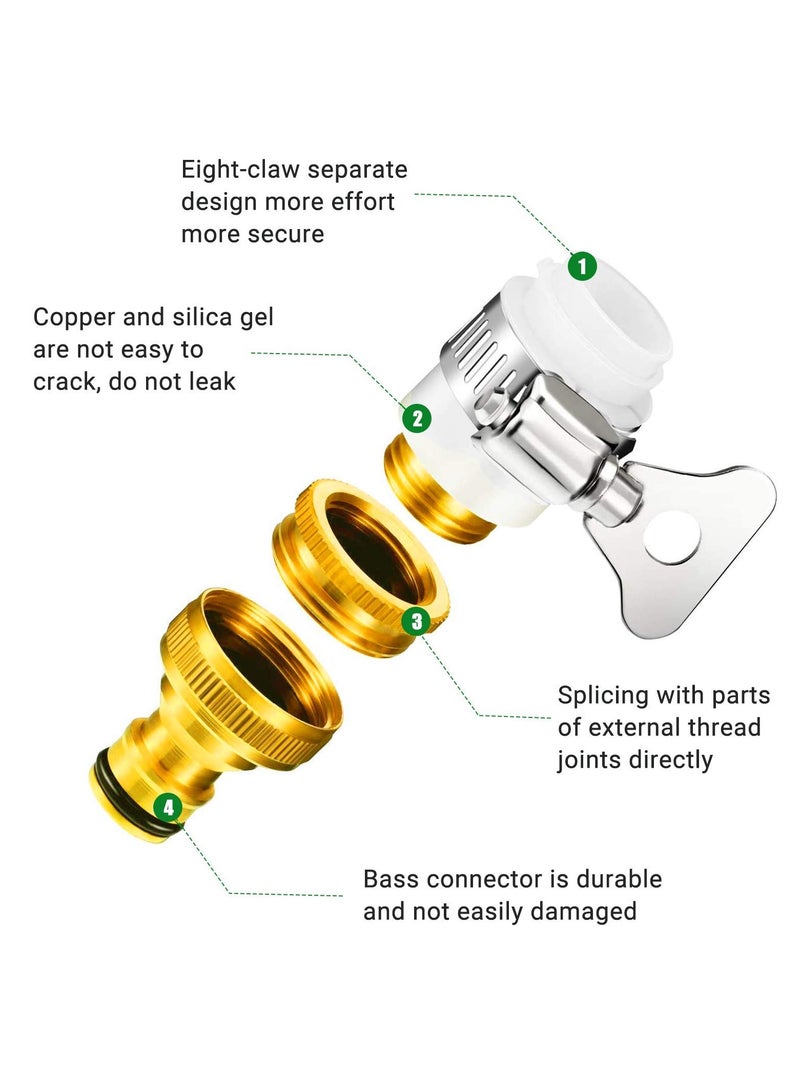 Eight-claw separate design more effort more secure

1

Copper and silica gel are not easy to crack, do not leak

2

3

Splicing with parts of external thread joints directly

4

Bass connector is durable and not easily damaged