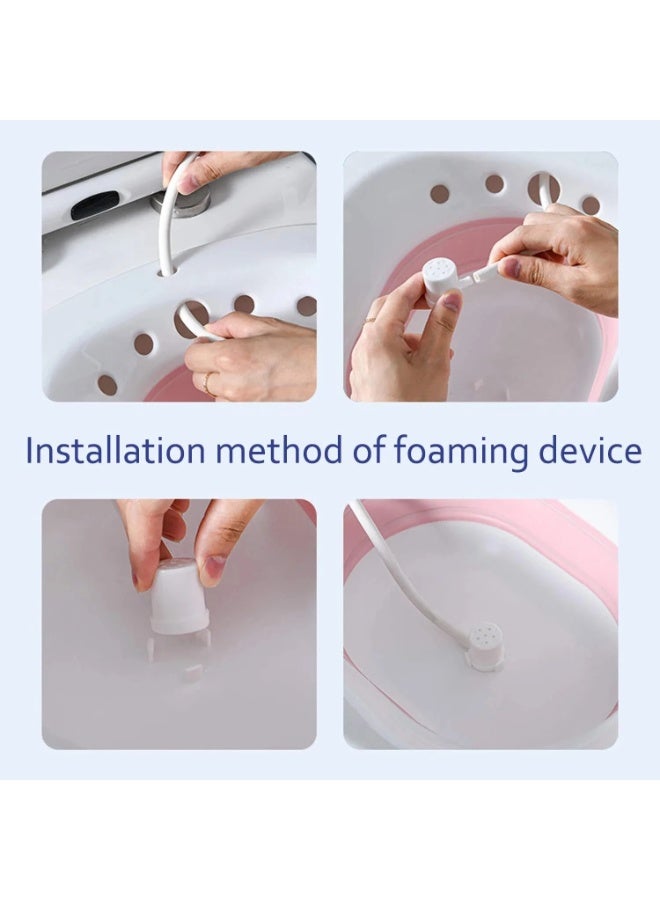 Installation method of foaming device