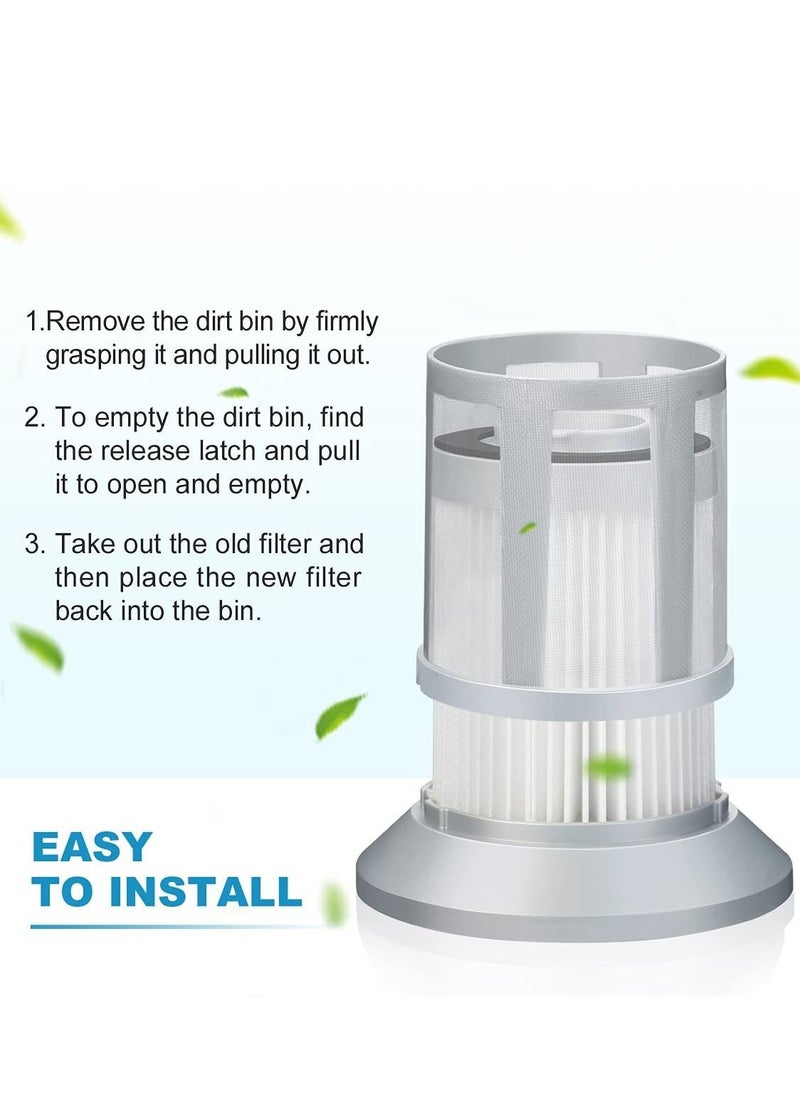 1.Remove the dirt bin by firmly grasping it and pulling it out.

2. To empty the dirt bin, find the release latch and pull it to open and empty.

3. Take out the old filter and then place the new filter back into the bin.

EASY
TO INSTALL