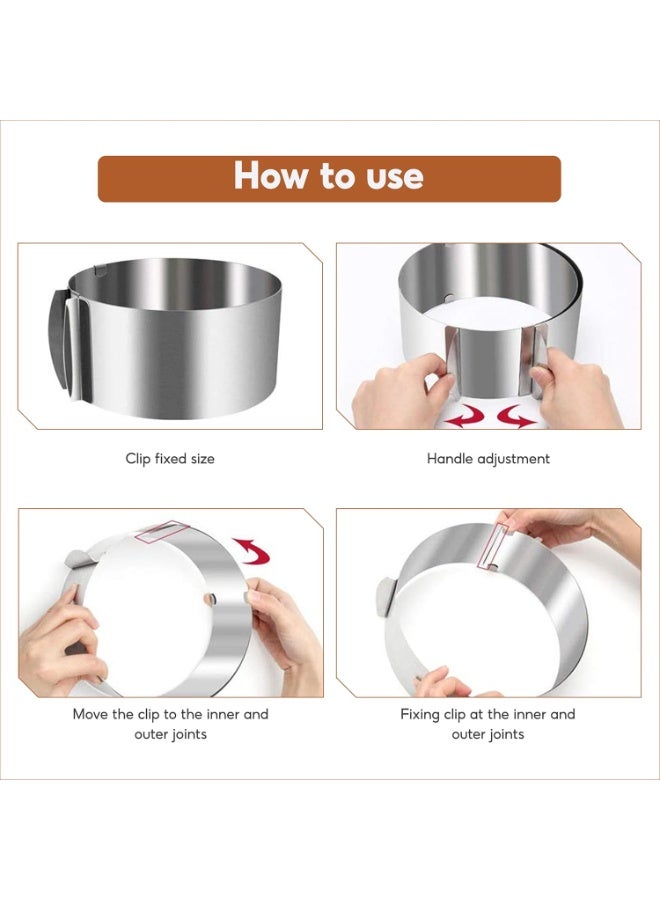 How to use

Clip fixed size

Handle adjustment

Move the clip to the inner and outer joints

Fixing clip at the inner and outer joints