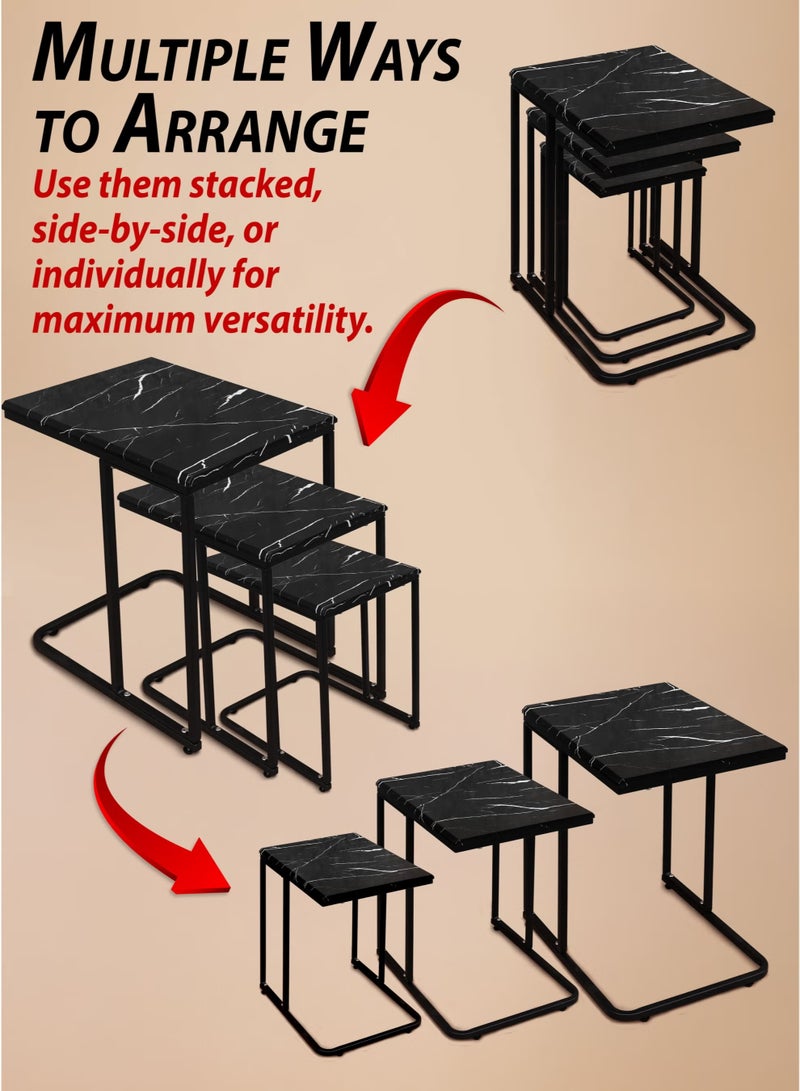 MULTIPLE WAYS TO ARRANGE

Use them stacked, side-by-side, or individually for maximum versatility.