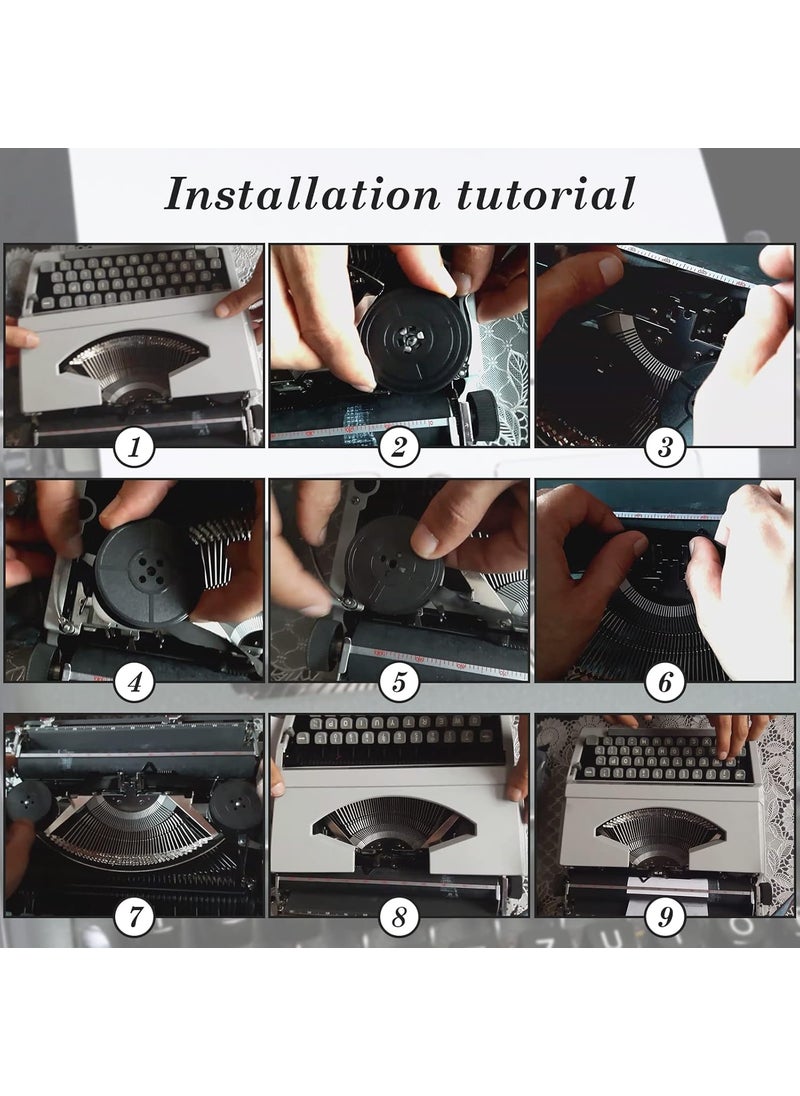 Installation tutorial

1

2

3

4

5

6

7

8

9