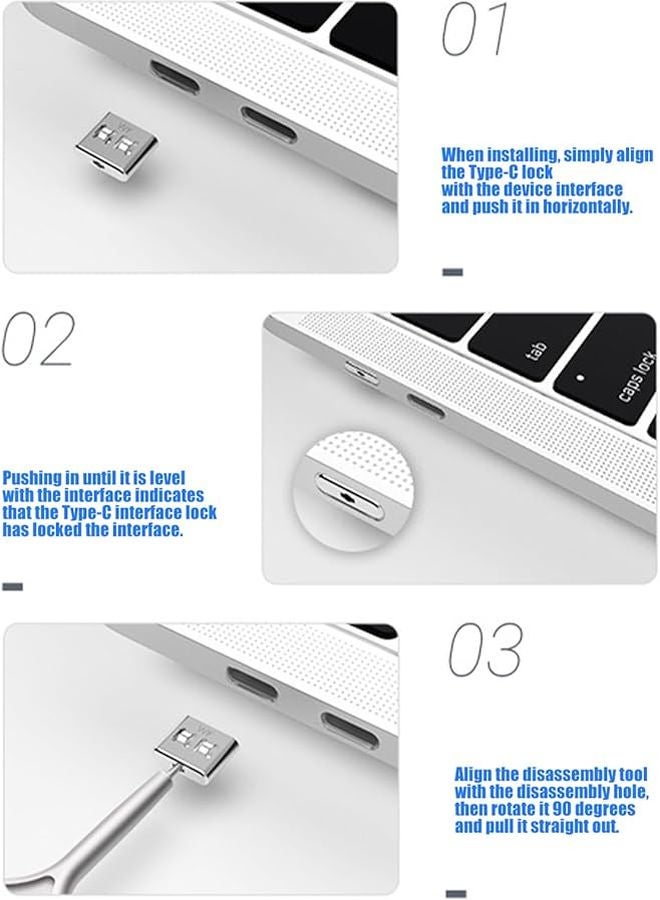 01

When installing, simply align the Type-C lock with the device interface and push it in horizontally.

02

tab

caps lock

Pushing in until it is level with the interface indicates that the Type-C interface lock has locked the interface.

03

Align the disassembly tool with the disassembly hole, then rotate it 90 degrees and pull it straight out.