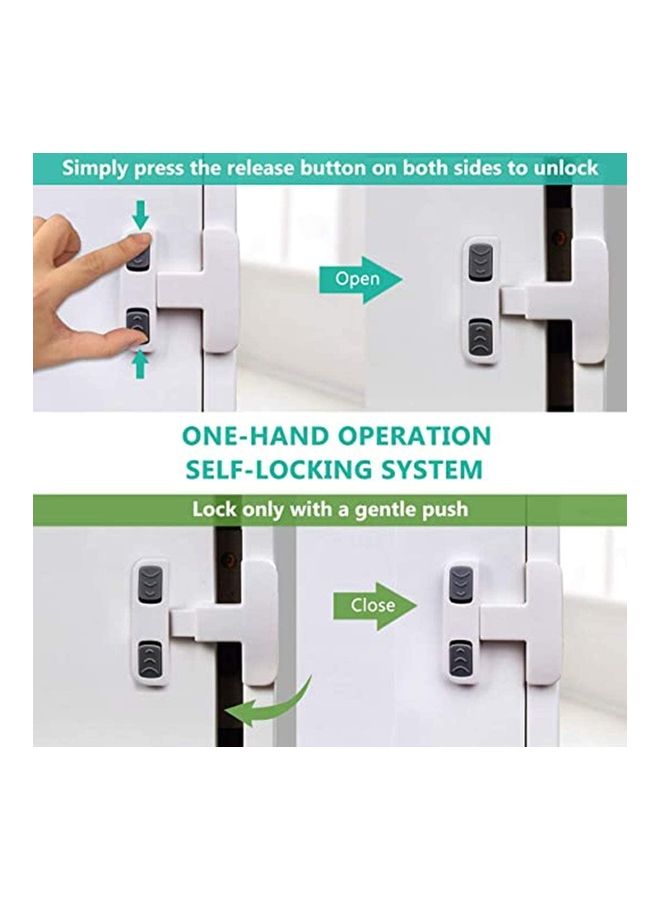 Simply press the release button on both sides to unlock

Open

ONE-HAND OPERATION
SELF-LOCKING SYSTEM

Lock only with a gentle push

Close