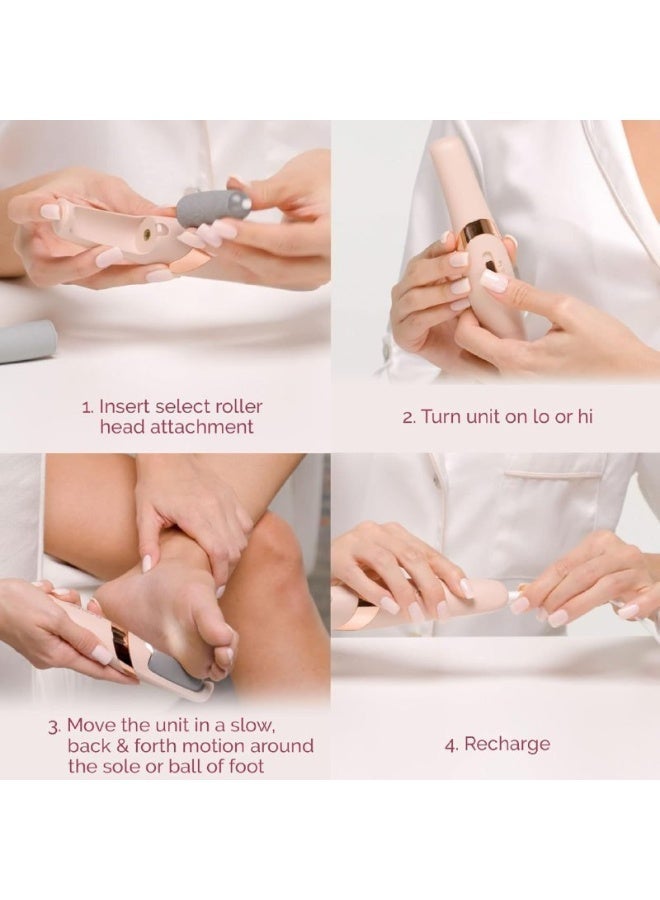 1. Insert select roller head attachment

2. Turn unit on lo or hi

3. Move the unit in a slow, back & forth motion around the sole or ball of foot

4. Recharge