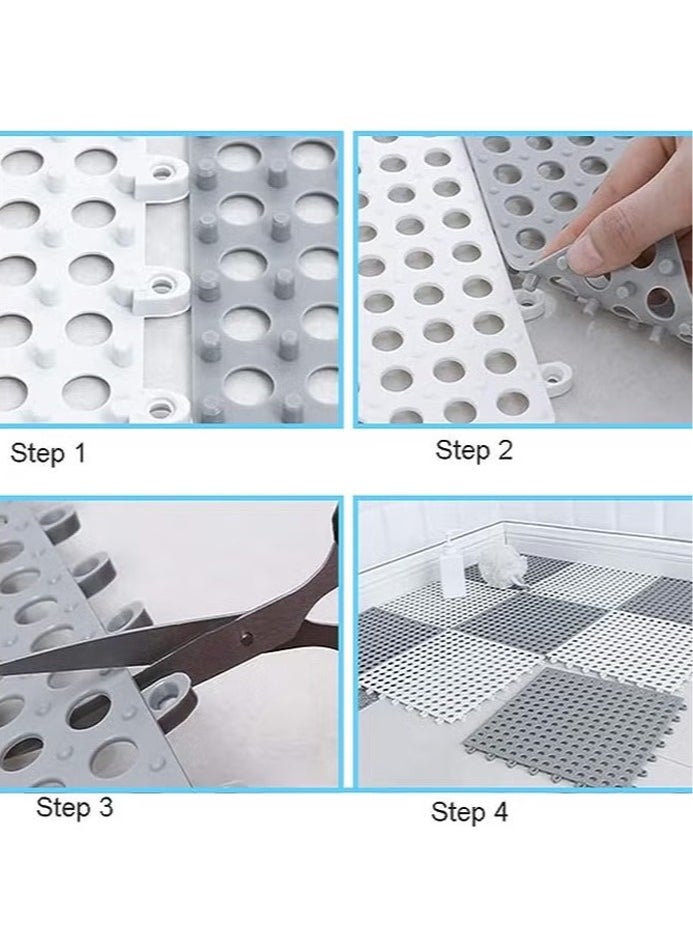 Step 1

Step 2

Step 3

Step 4