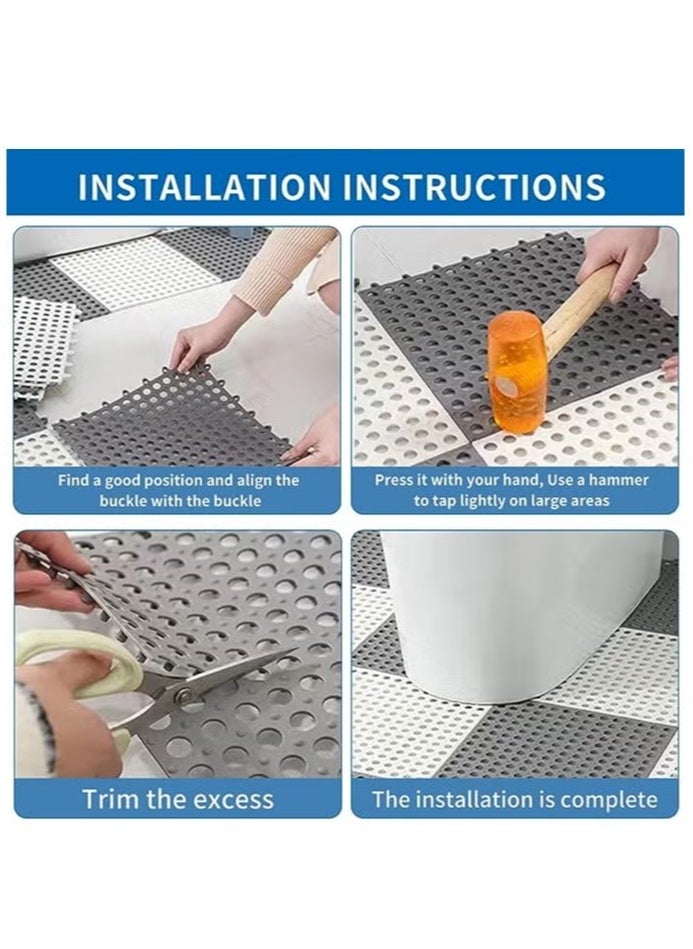 INSTALLATION INSTRUCTIONS

Find a good position and align the buckle with the buckle

Press it with your hand, Use a hammer to tap lightly on large areas

Trim the excess

The installation is complete