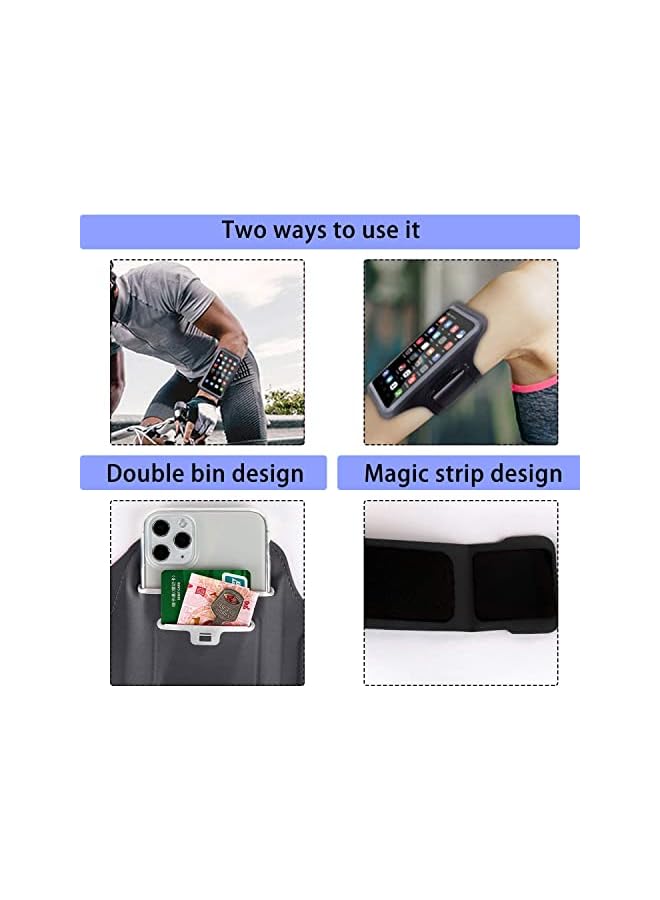 Two ways to use it

Double bin design

Magic strip design