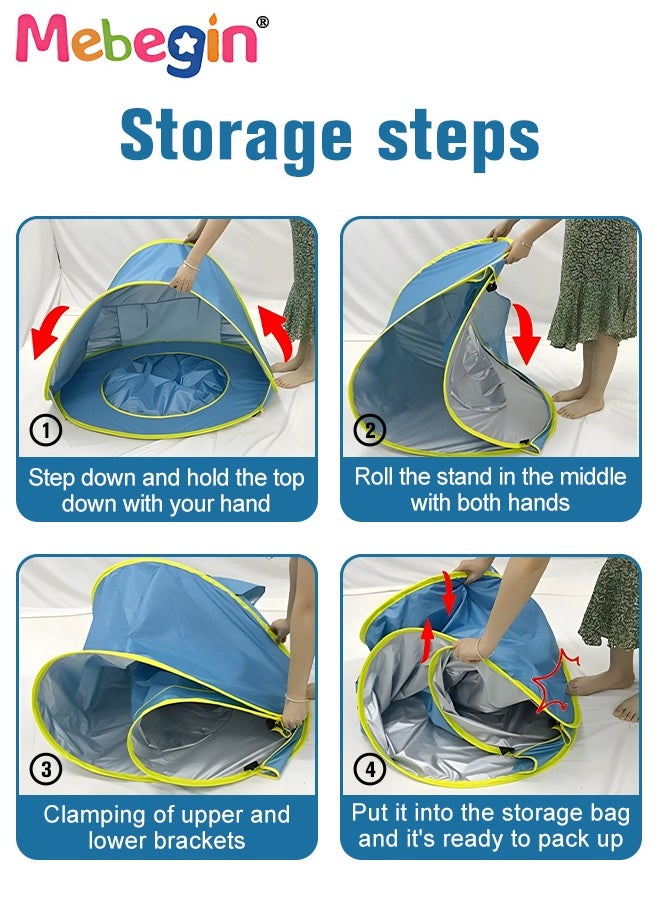 Mebegin®

Storage steps

①

Step down and hold the top down with your hand

②

Roll the stand in the middle with both hands

③

Clamping of upper and lower brackets

④

Put it into the storage bag and it's ready to pack up