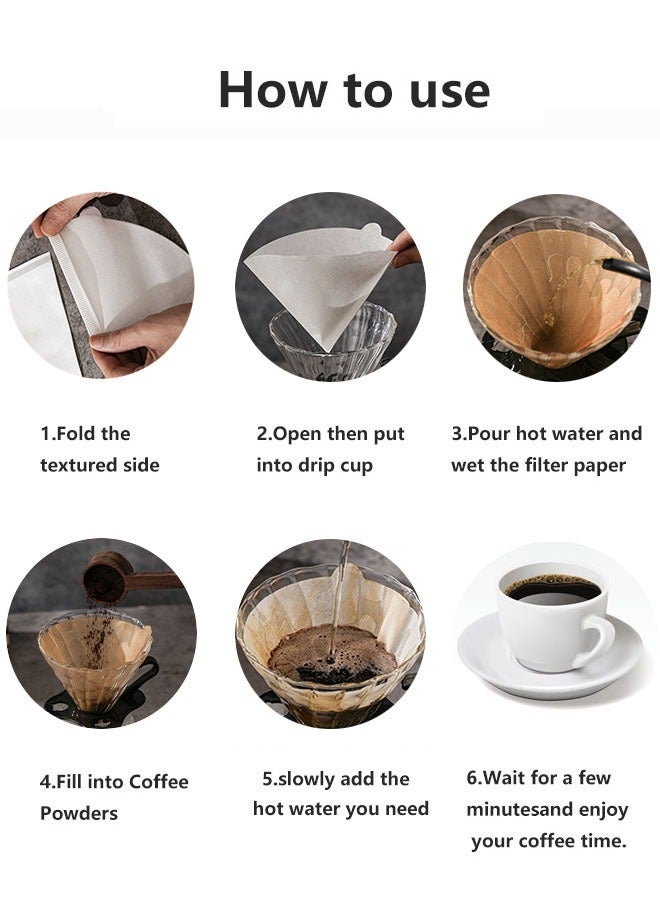 How to use

1.Fold the textured side

2.Open then put into drip cup

3.Pour hot water and wet the filter paper

4.Fill into Coffee Powders

5.slowly add the hot water you need

6.Wait for a few minutesand enjoy your coffee time.