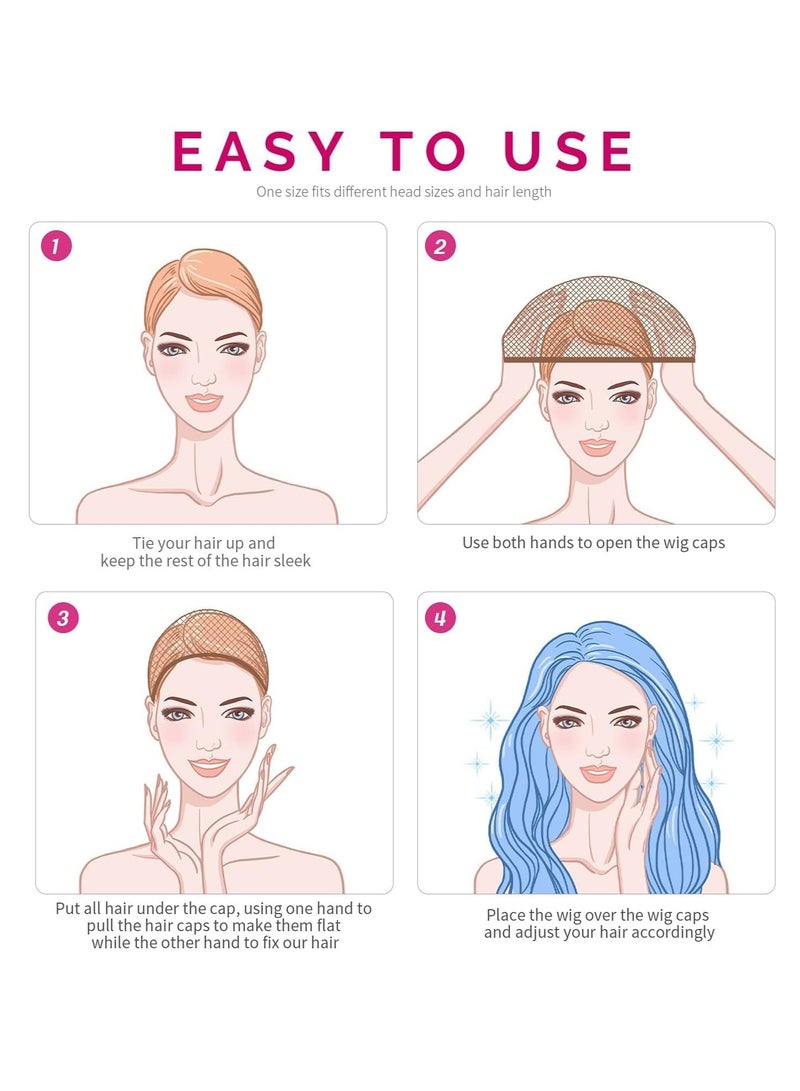 EASY TO USE

One size fits different head sizes and hair length

1

Tie your hair up and keep the rest of the hair sleek

2

Use both hands to open the wig caps

3

Put all hair under the cap, using one hand to pull the hair caps to make them flat while the other hand to fix our hair

4

Place the wig over the wig caps and adjust your hair accordingly