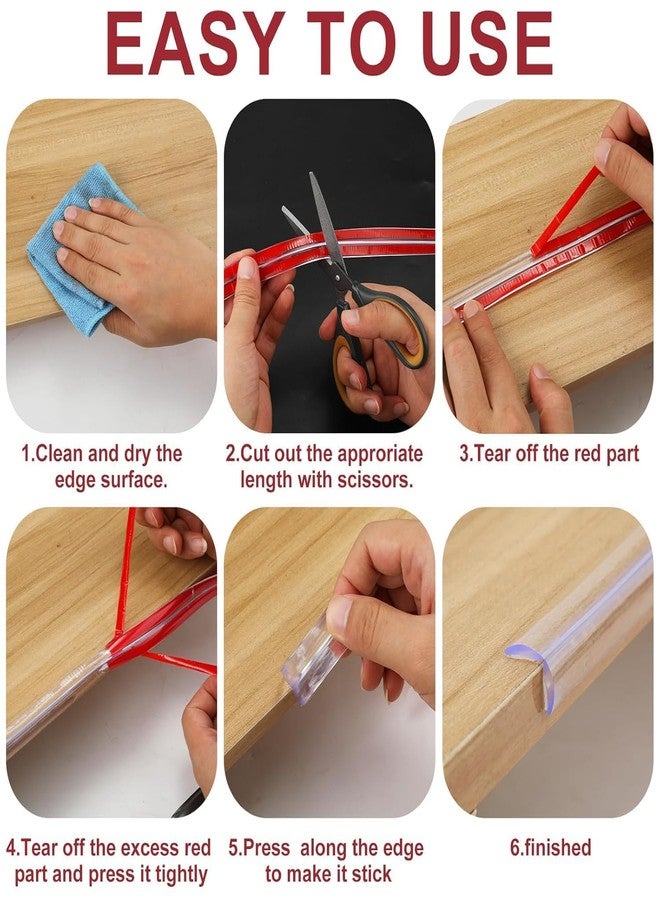 EASY TO USE

1.Clean and dry the edge surface.

2.Cut out the approriate length with scissors.

3.Tear off the red part

4.Tear off the excess red part and press it tightly

5.Press along the edge to make it stick

6.finished