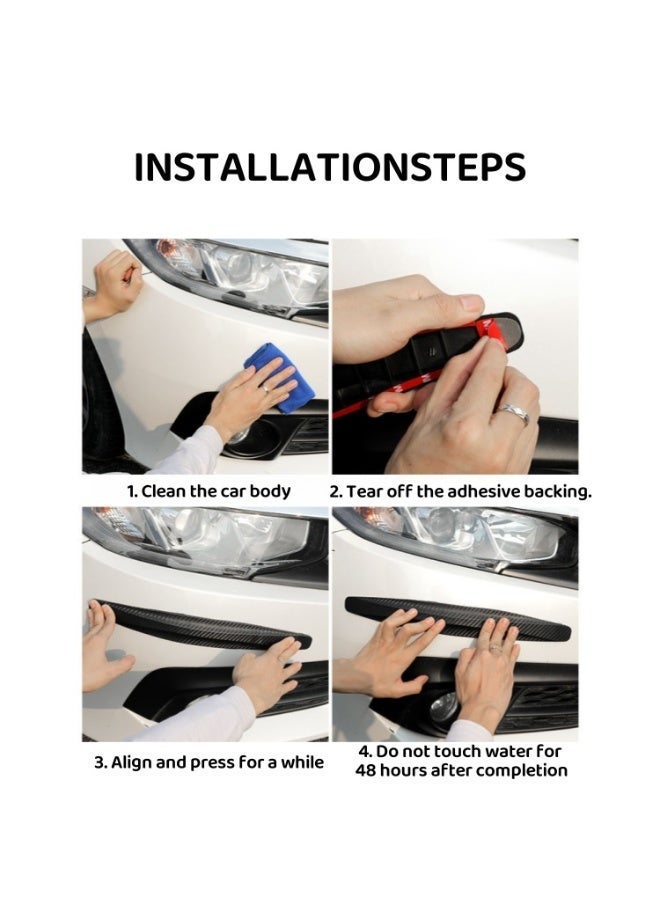 INSTALLATIONSTEPS

1. Clean the car body

2. Tear off the adhesive backing.

3. Align and press for a while

4. Do not touch water for 48 hours after completion