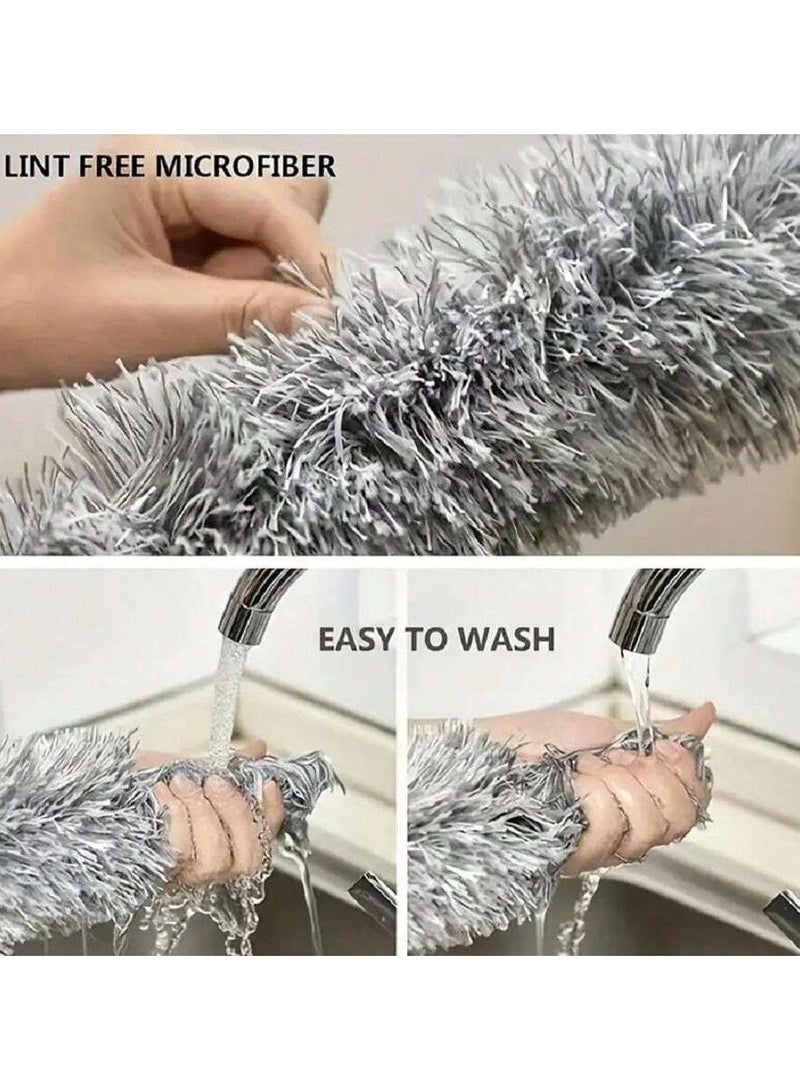 LINT FREE MICROFIBER

EASY TO WASH