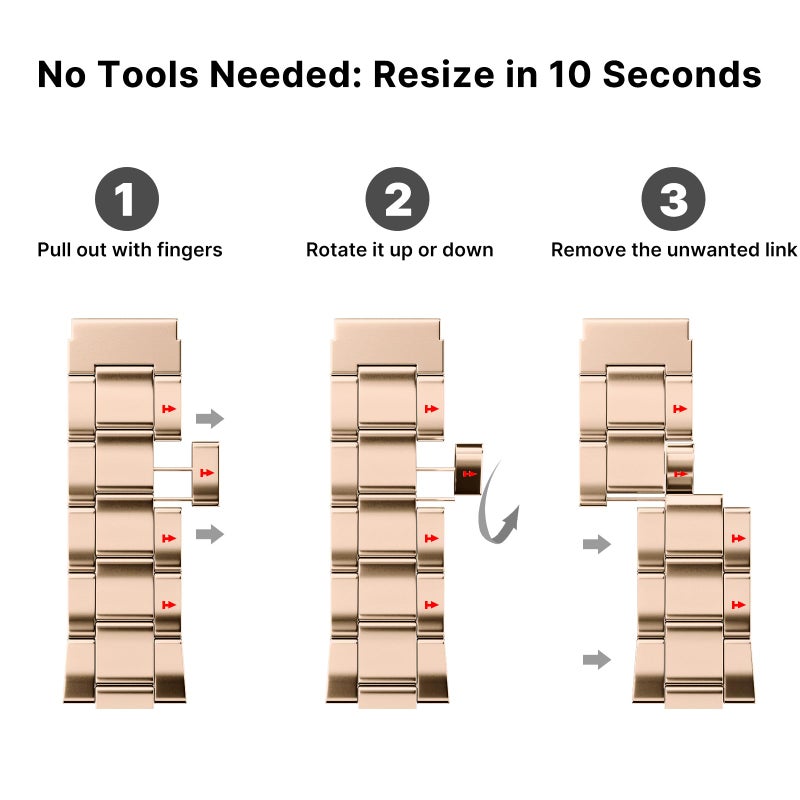 No Tools Needed: Resize in 10 Seconds

1
Pull out with fingers

2
Rotate it up or down

3
Remove the unwanted link