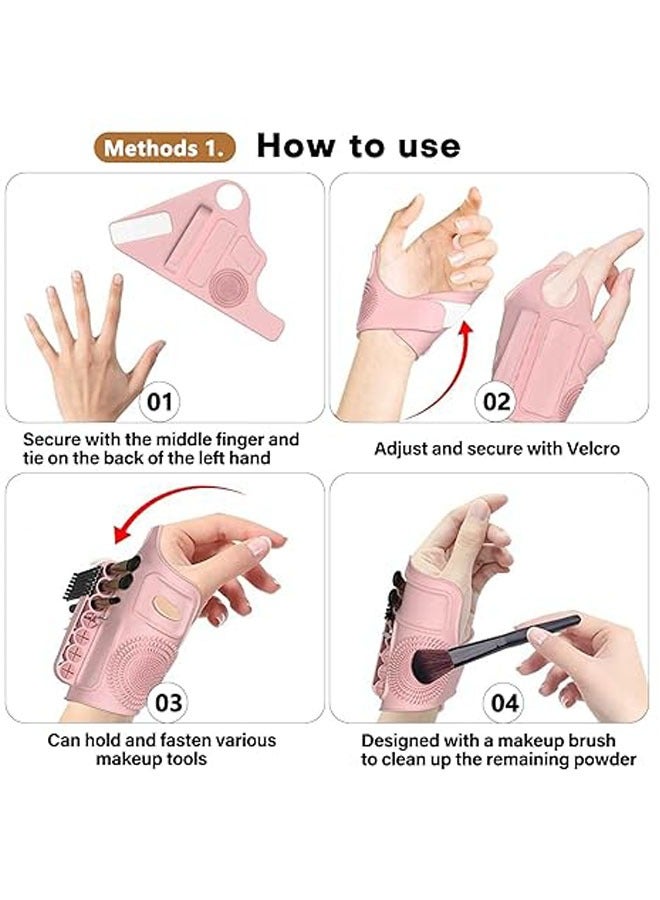 Methods 1. How to use

01

Secure with the middle finger and tie on the back of the left hand

02

Adjust and secure with Velcro

03

Can hold and fasten various makeup tools

04

Designed with a makeup brush to clean up the remaining powder