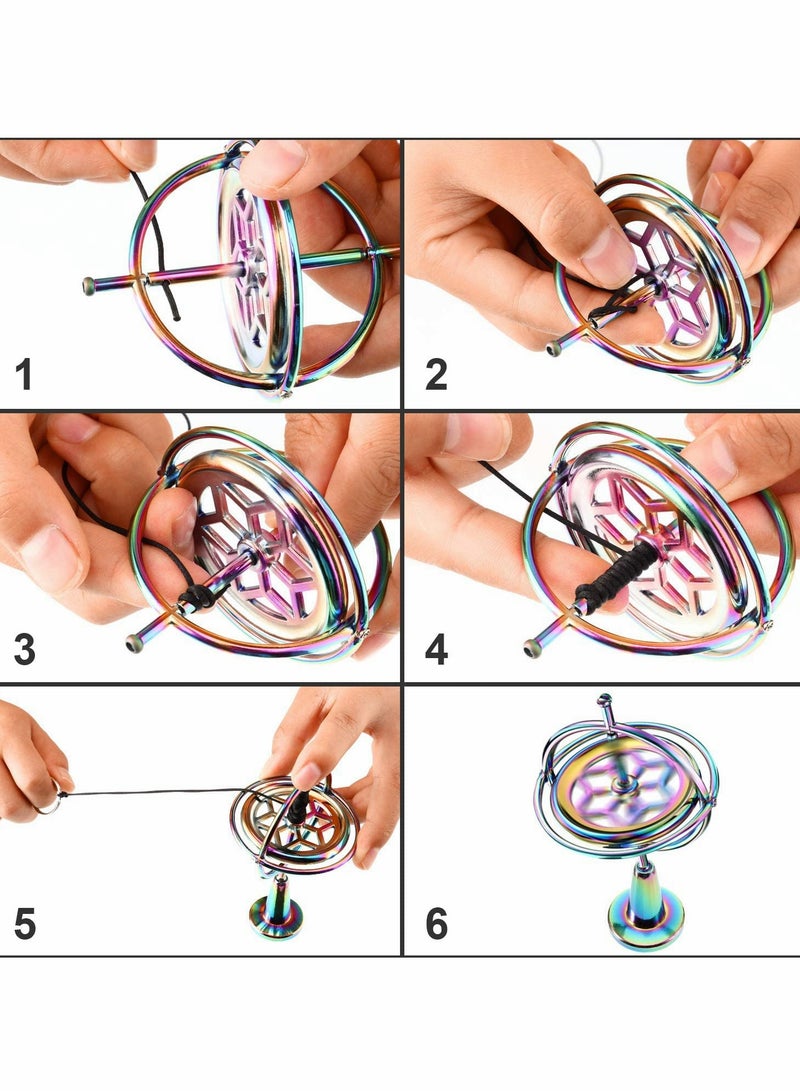 1
2
3
4
5
6