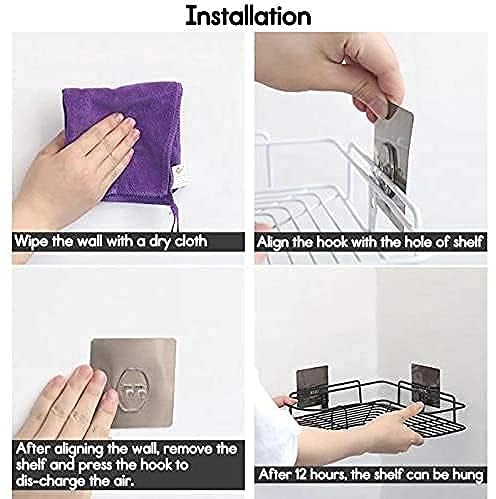 Installation

Wipe the wall with a dry cloth

Align the hook with the hole of shelf

After aligning the wall, remove the shelf and press the hook to dis-charge the air.

After 12 hours, the shelf can be hung