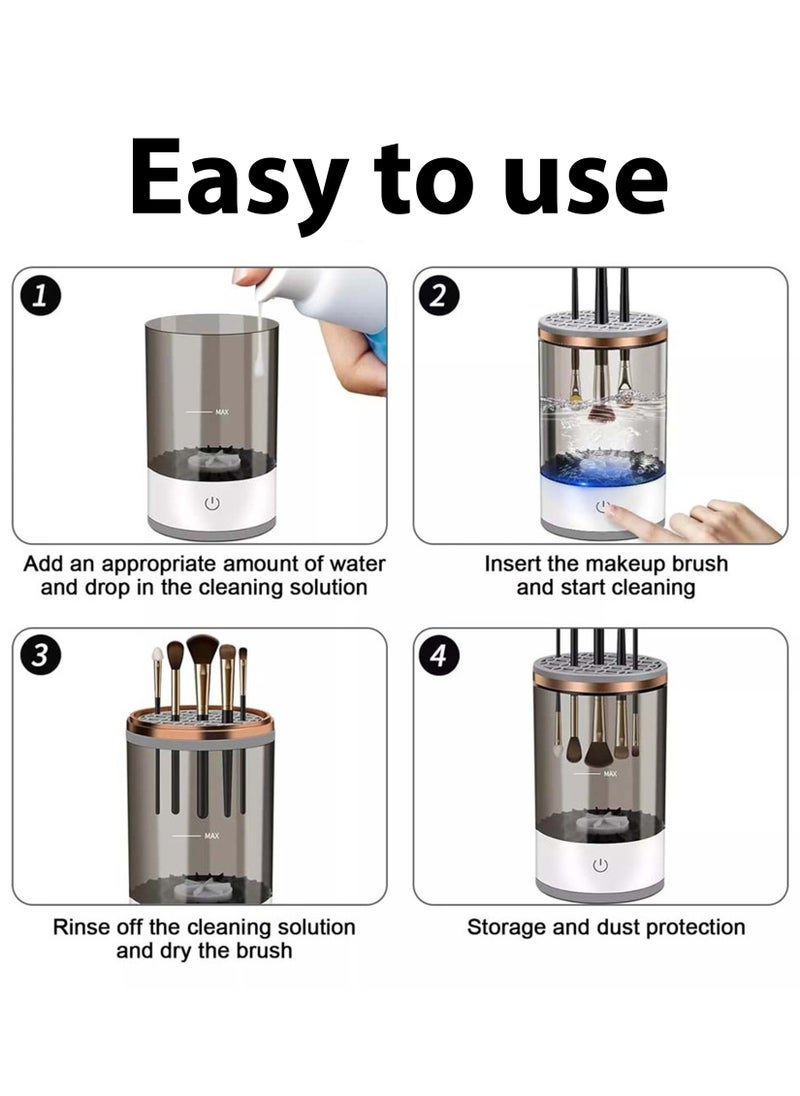 Easy to use

1

MAX

Add an appropriate amount of water and drop in the cleaning solution

2

Insert the makeup brush and start cleaning

3

MAX

Rinse off the cleaning solution and dry the brush

4

MAX

Storage and dust protection