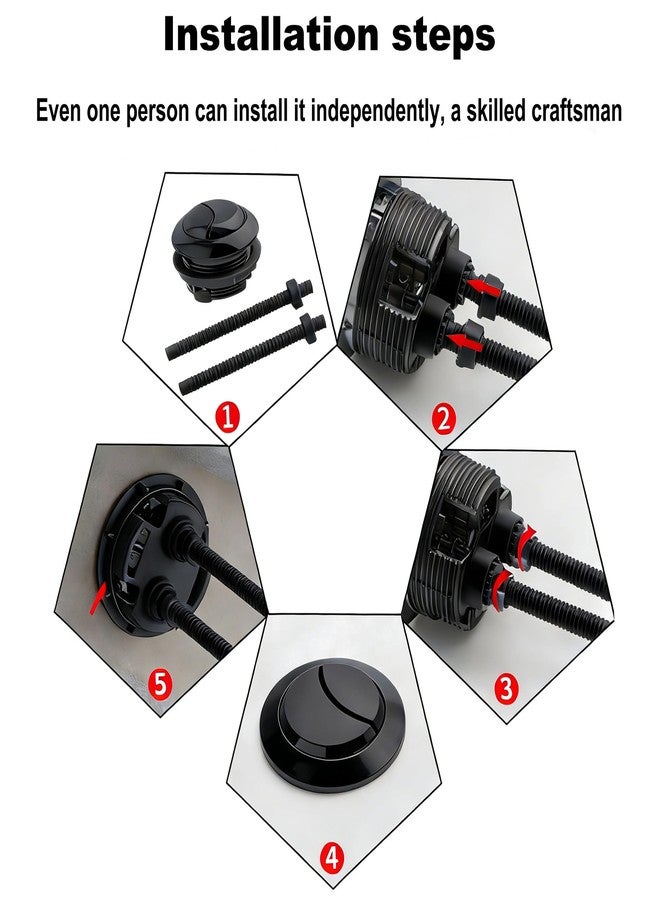 Installation steps

Even one person can install it independently, a skilled craftsman

1

2

5

3

4