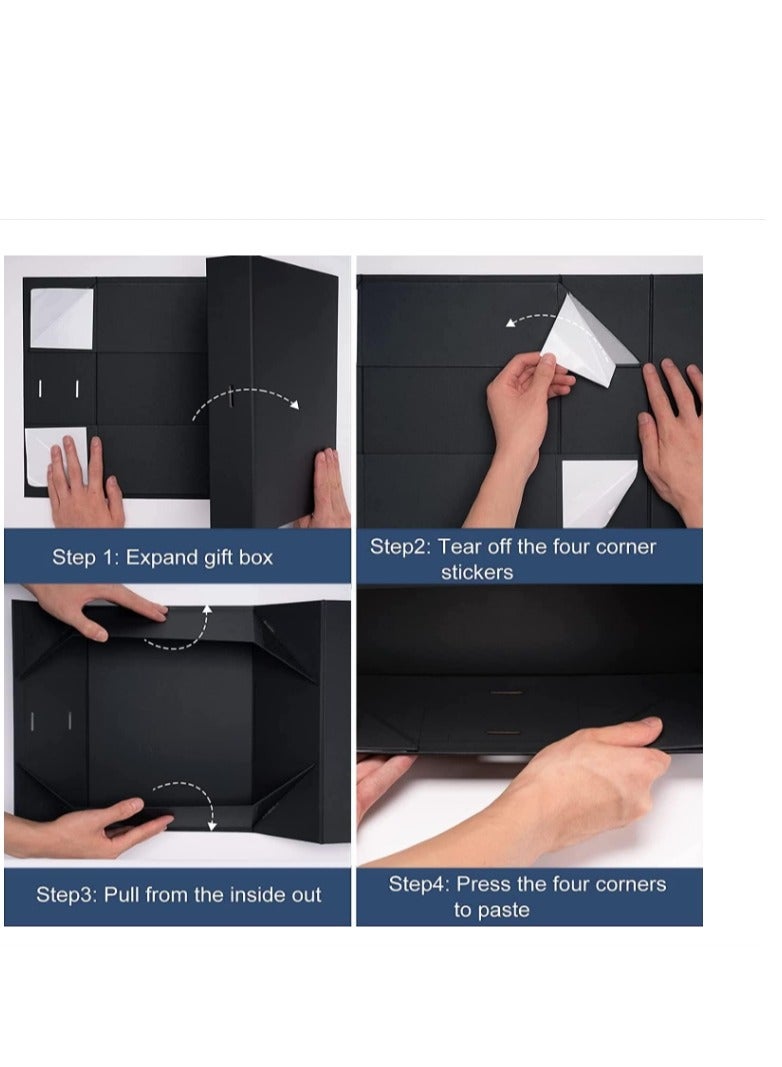 Step 1: Expand gift box

Step2: Tear off the four corner stickers

Step3: Pull from the inside out

Step4: Press the four corners to paste