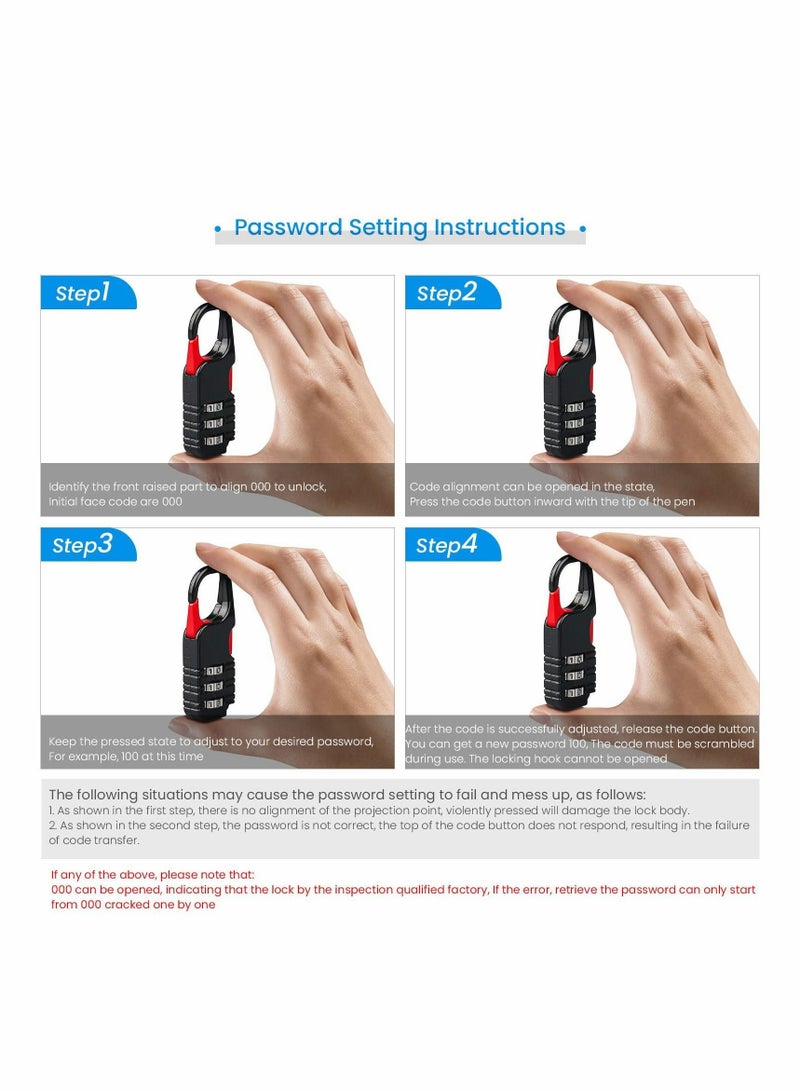 Password Setting Instructions

Step1

Identify the front raised part to align 000 to unlock, Initial face code are 000

Step2

Code alignment can be opened in the state, Press the code button inward with the tip of the pen

Step3

Keep the pressed state to adjust to your desired password, For example, 100 at this time

Step4

After the code is successfully adjusted, release the code button. You can get a new password 100, The code must be scrambled during use. The locking hook cannot be opened

The following situations may cause the password setting to fail and mess up, as follows:
1. As shown in the first step, there is no alignment of the projection point, violently pressed will damage the lock body.
2. As shown in the second step, the password is not correct, the top of the code button does not respond, resulting in the failure of code transfer.

If any of the above, please note that:
000 can be opened, indicating that the lock by the inspection qualified factory, If the error, retrieve the password can only start from 000 cracked one by one