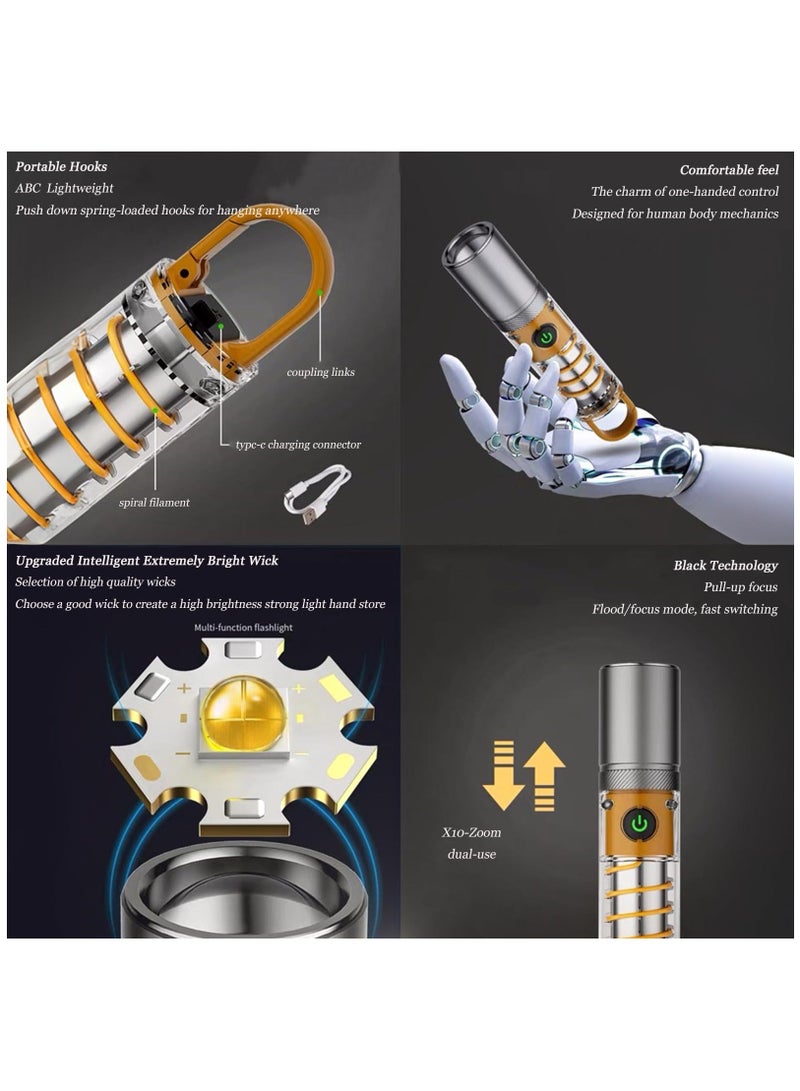 Portable Hooks
ABC Lightweight
Push down spring-loaded hooks for hanging anywhere

coupling links
typc-c charging connector
spiral filament

Comfortable feel
The charm of one-handed control
Designed for human body mechanics

Upgraded Intelligent Extremely Bright Wick
Selection of high quality wicks
Choose a good wick to create a high brightness strong light hand store

Multi-function flashlight

Black Technology
Pull-up focus
Flood/focus mode, fast switching

X10-Zoom
dual-use