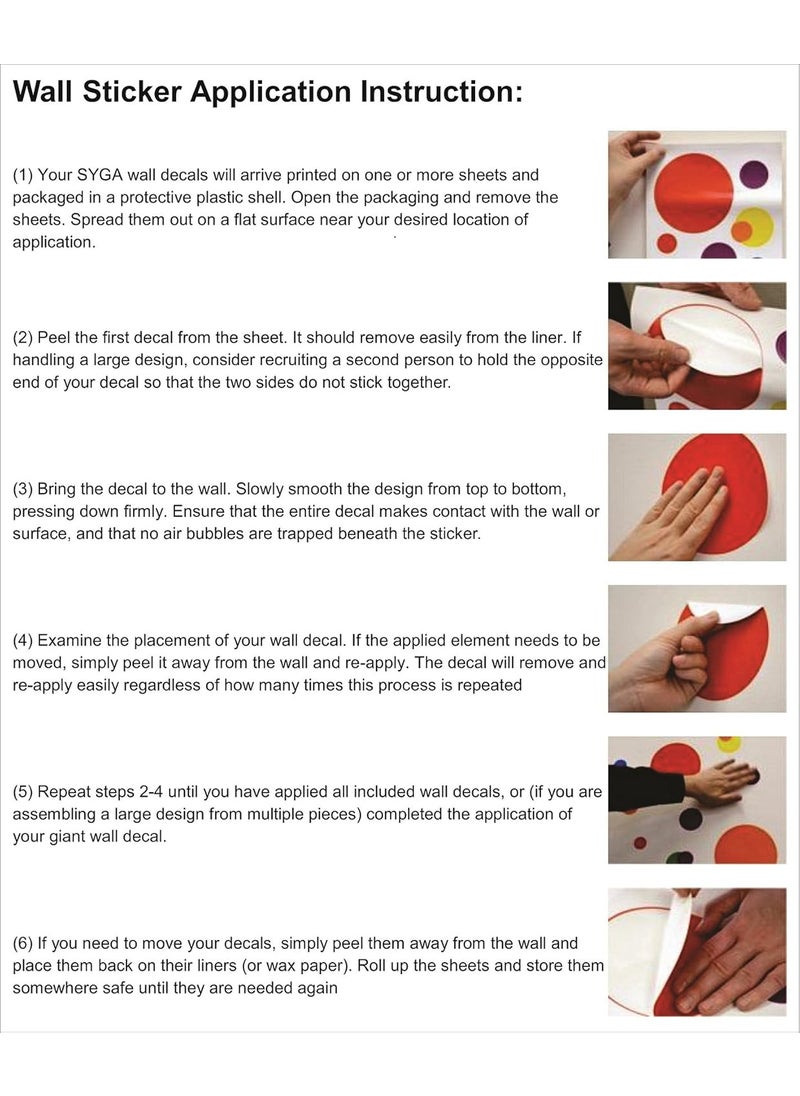 Wall Sticker Application Instruction:

(1) Your SYGA wall decals will arrive printed on one or more sheets and packaged in a protective plastic shell. Open the packaging and remove the sheets. Spread them out on a flat surface near your desired location of application.

(2) Peel the first decal from the sheet. It should remove easily from the liner. If handling a large design, consider recruiting a second person to hold the opposite end of your decal so that the two sides do not stick together.

(3) Bring the decal to the wall. Slowly smooth the design from top to bottom, pressing down firmly. Ensure that the entire decal makes contact with the wall or surface, and that no air bubbles are trapped beneath the sticker.

(4) Examine the placement of your wall decal. If the applied element needs to be moved, simply peel it away from the wall and re-apply. The decal will remove and re-apply easily regardless of how many times this process is repeated

(5) Repeat steps 2-4 until you have applied all included wall decals, or (if you are assembling a large design from multiple pieces) completed the application of your giant wall decal.

(6) If you need to move your decals, simply peel them away from the wall and place them back on their liners (or wax paper). Roll up the sheets and store them somewhere safe until they are needed again