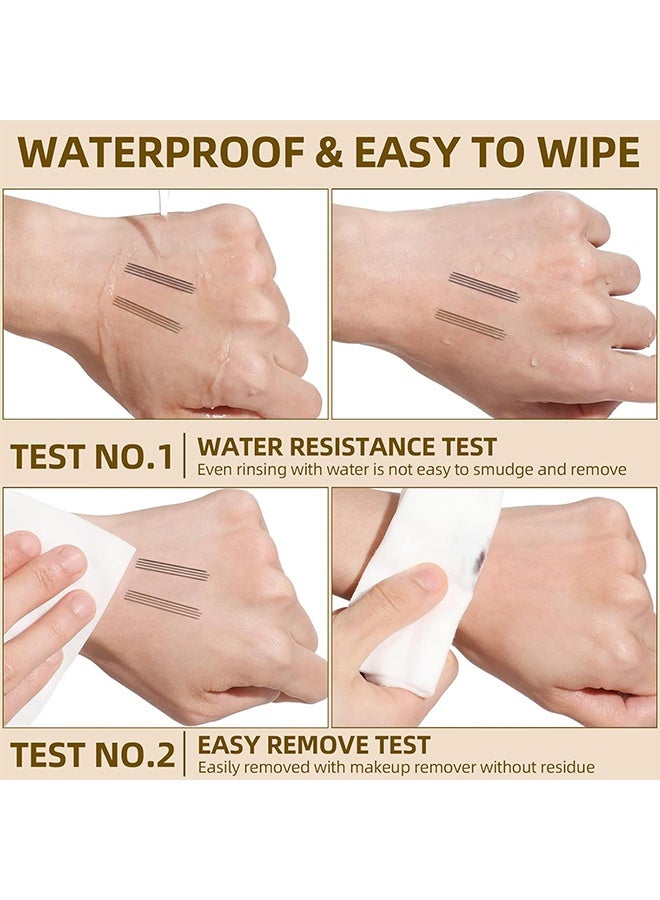 WATERPROOF & EASY TO WIPE

TEST NO.1

WATER RESISTANCE TEST
Even rinsing with water is not easy to smudge and remove

TEST NO.2

EASY REMOVE TEST
Easily removed with makeup remover without residue