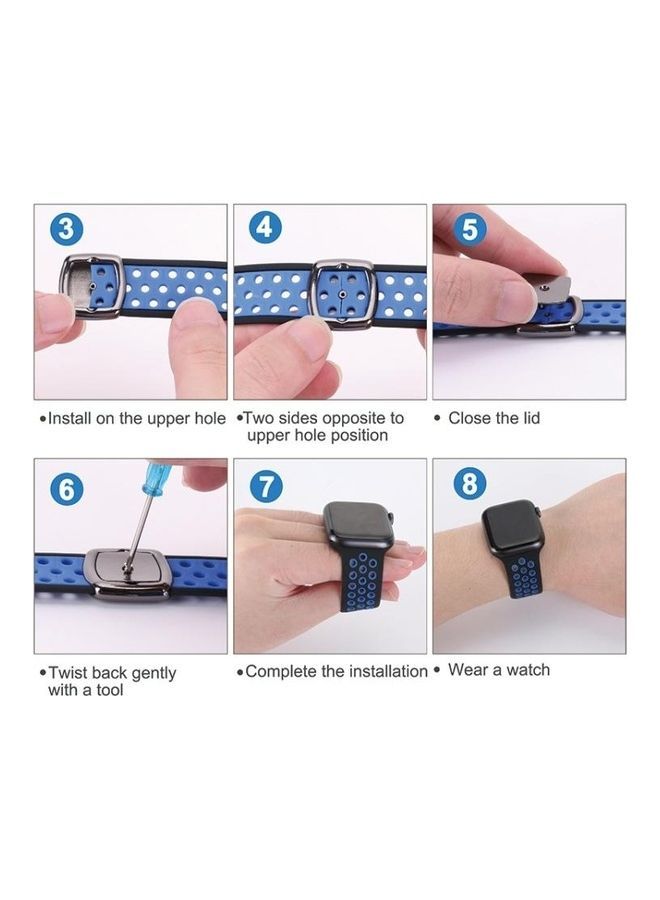 3

•Install on the upper hole

4

•Two sides opposite to upper hole position

5

• Close the lid

6

•Twist back gently with a tool

7

•Complete the installation

8

• Wear a watch