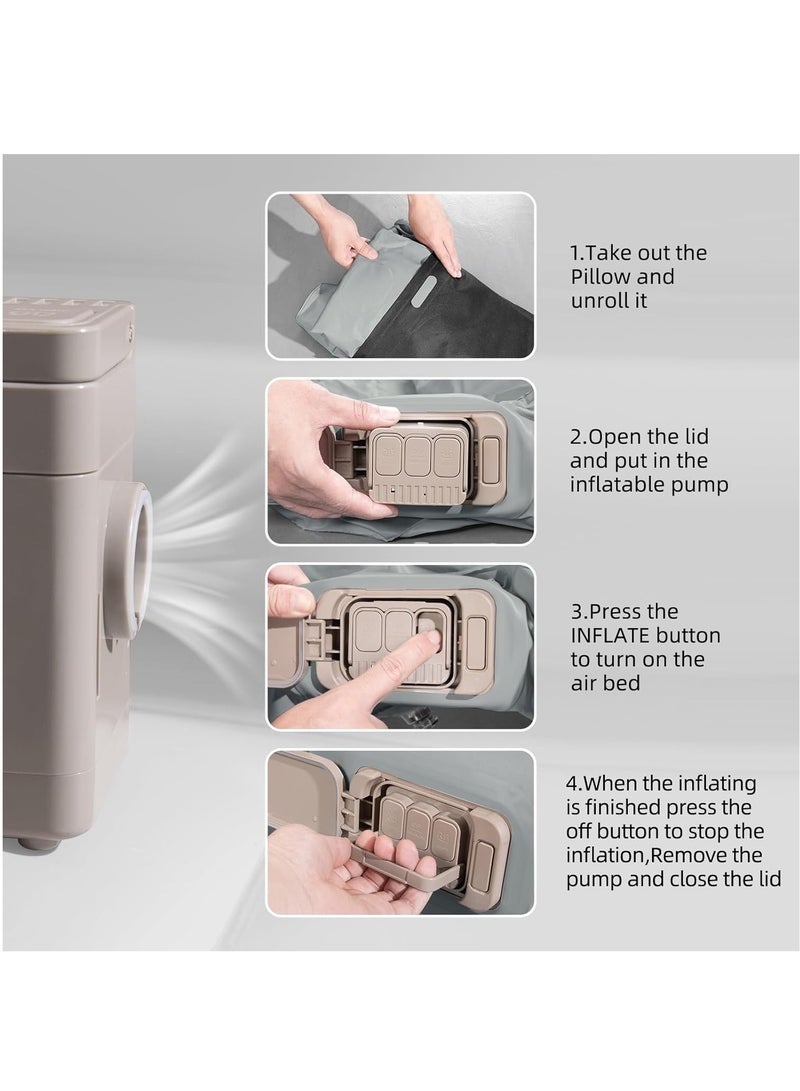 1.Take out the Pillow and unroll it

2.Open the lid and put in the inflatable pump

3.Press the INFLATE button to turn on the air bed

4.When the inflating is finished press the off button to stop the inflation,Remove the pump and close the lid