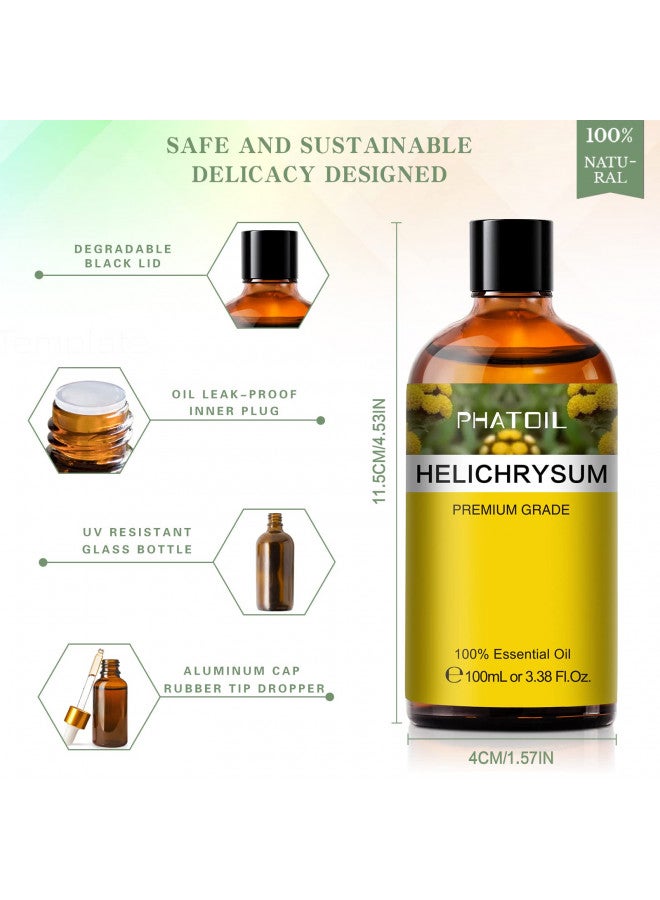 SAFE AND SUSTAINABLE
DELICACY DESIGNED

100%
NATURAL

DEGRADABLE BLACK LID

OIL LEAK-PROOF INNER PLUG

UV RESISTANT GLASS BOTTLE

ALUMINUM CAP RUBBER TIP DROPPER

11.5CM/4.53IN

PHATOIL

HELICHRYSUM

PREMIUM GRADE

100% Essential Oil
℮100mL or 3.38 Fl.Oz.

4CM/1.57IN