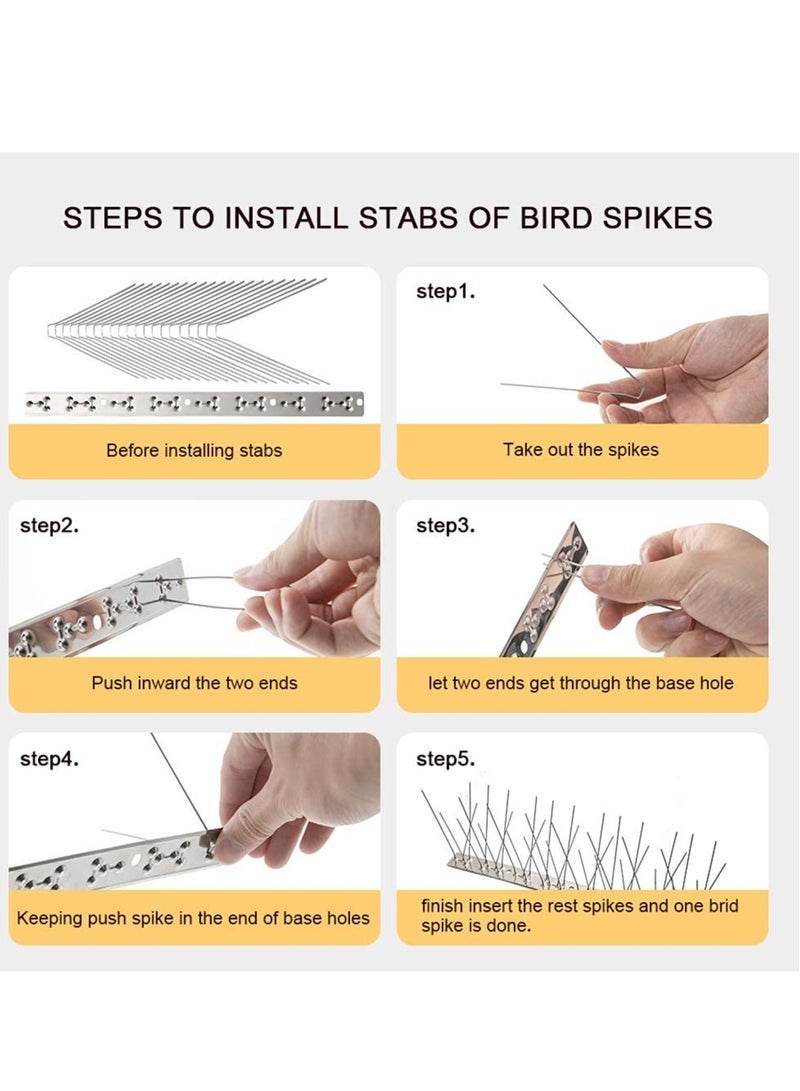 STEPS TO INSTALL STABS OF BIRD SPIKES

Before installing stabs

step1.

Take out the spikes

step2.

Push inward the two ends

step3.

let two ends get through the base hole

step4.

Keeping push spike in the end of base holes

step5.

finish insert the rest spikes and one brid spike is done.