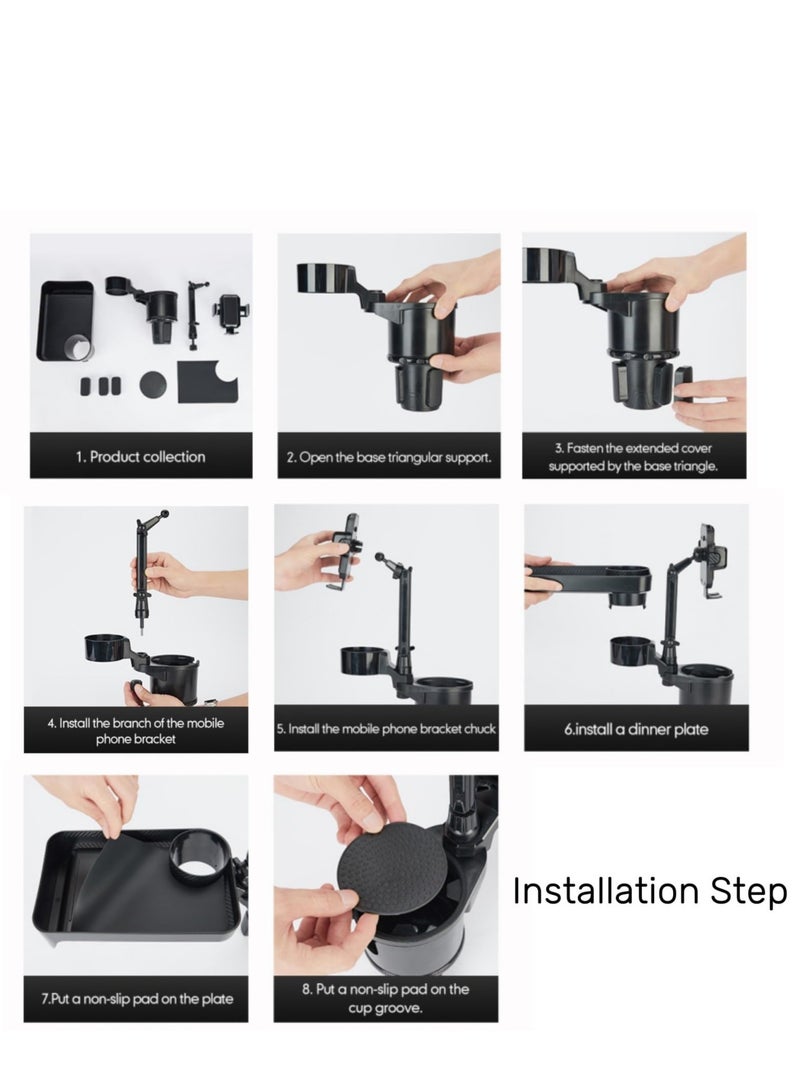 1. Product collection

2. Open the base triangular support.

3. Fasten the extended cover supported by the base triangle.

4. Install the branch of the mobile phone bracket

5. Install the mobile phone bracket chuck

6.install a dinner plate

7.Put a non-slip pad on the plate

8. Put a non-slip pad on the cup groove.

Installation Step