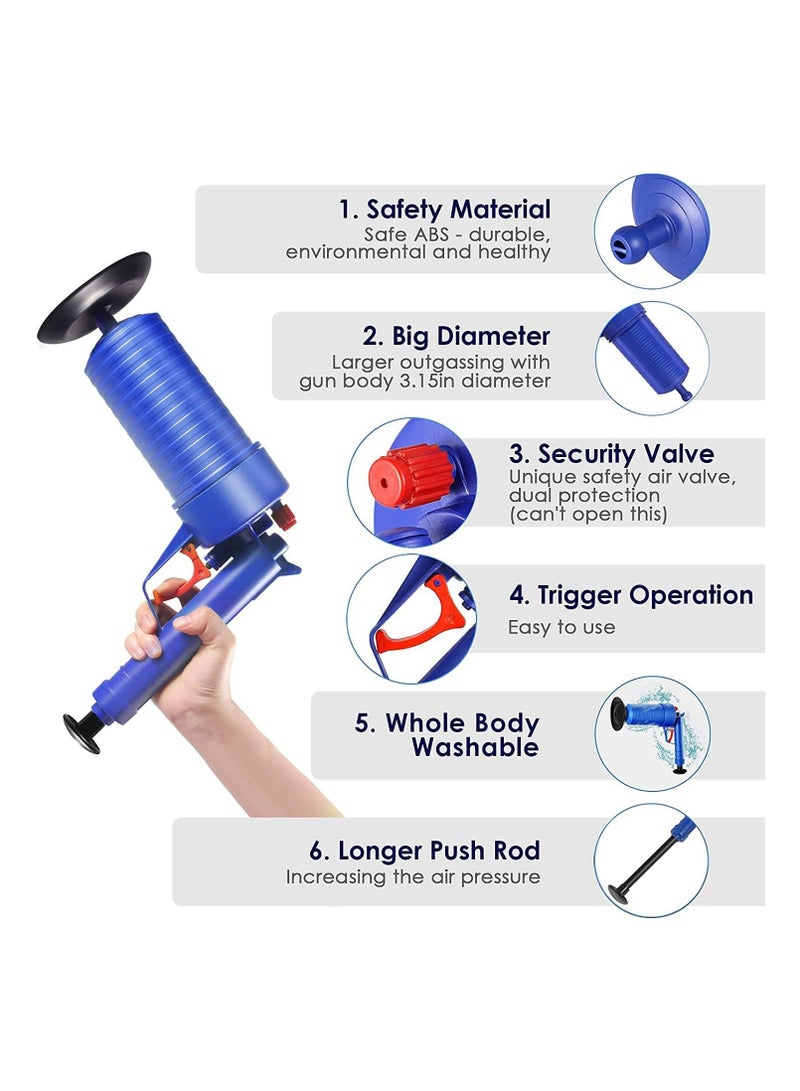 1. Safety Material
Safe ABS - durable, environmental and healthy

2. Big Diameter
Larger outgassing with gun body 3.15in diameter

3. Security Valve
Unique safety air valve, dual protection (can't open this)

4. Trigger Operation
Easy to use

5. Whole Body Washable

6. Longer Push Rod
Increasing the air pressure