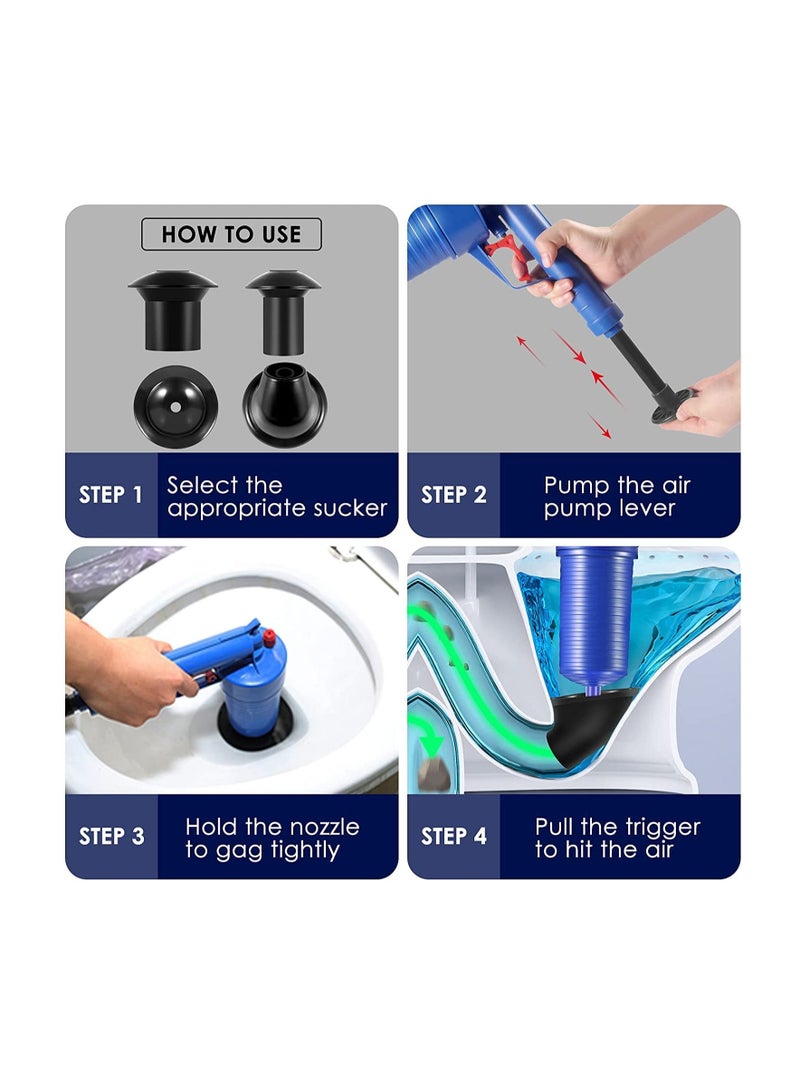 HOW TO USE

STEP 1 Select the appropriate sucker

STEP 2 Pump the air pump lever

STEP 3 Hold the nozzle to gag tightly

STEP 4 Pull the trigger to hit the air