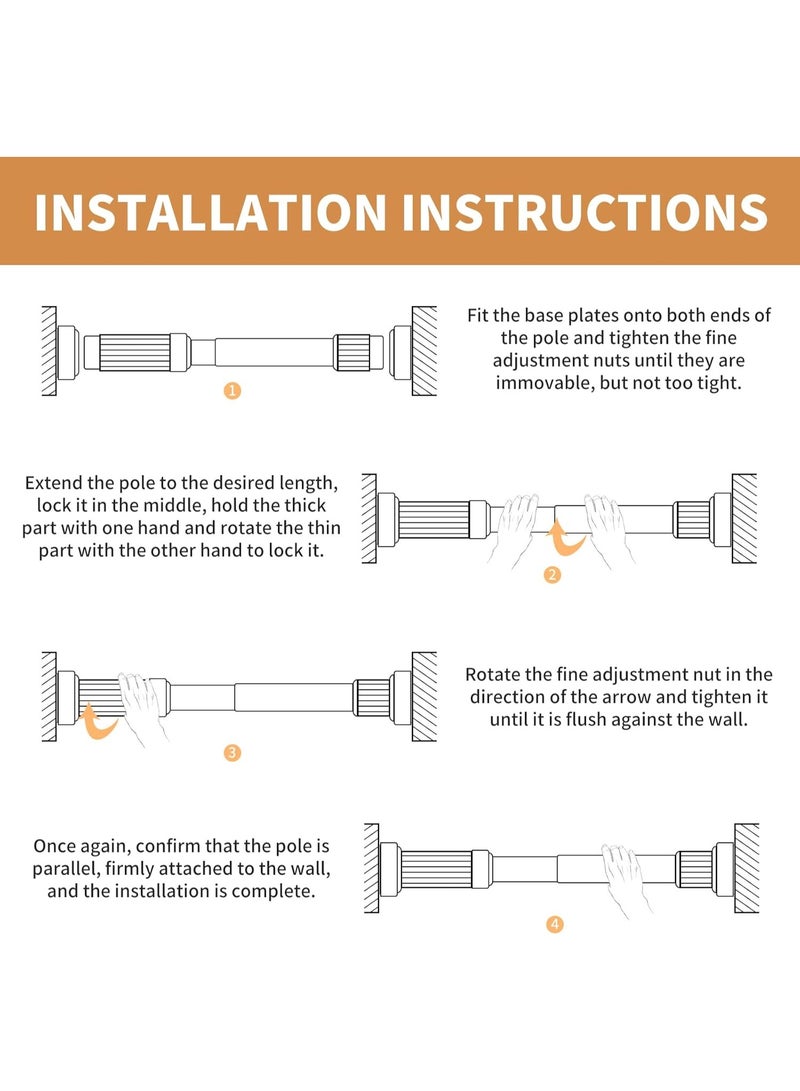 INSTALLATION INSTRUCTIONS

1

Fit the base plates onto both ends of the pole and tighten the fine adjustment nuts until they are immovable, but not too tight.

Extend the pole to the desired length, lock it in the middle, hold the thick part with one hand and rotate the thin part with the other hand to lock it.

2

3

Rotate the fine adjustment nut in the direction of the arrow and tighten it until it is flush against the wall.

Once again, confirm that the pole is parallel, firmly attached to the wall, and the installation is complete.

4