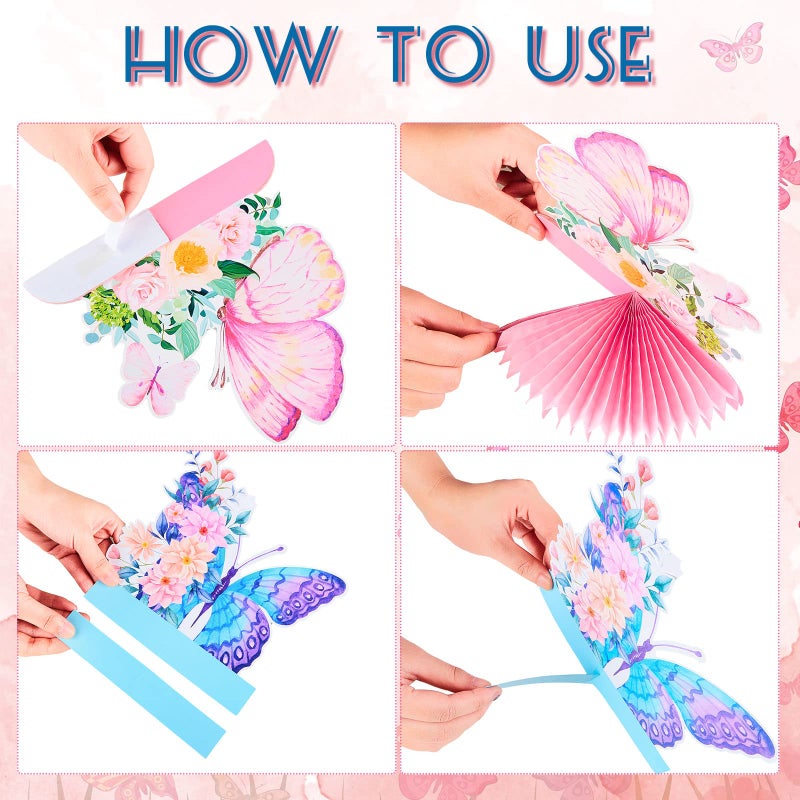 HOW TO USE