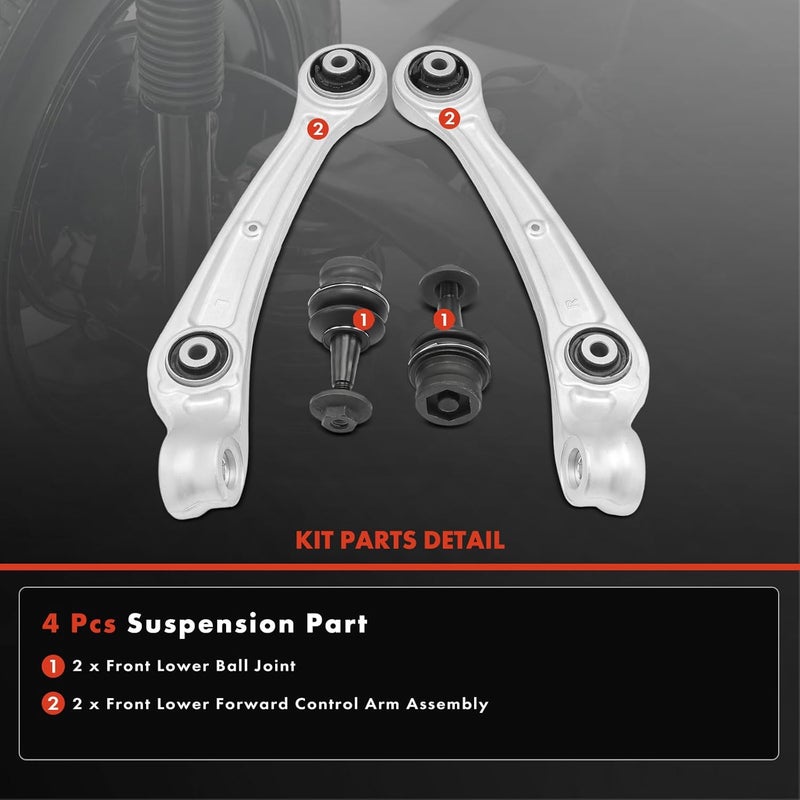 2 2

1 1

KIT PARTS DETAIL

4 Pcs Suspension Part

1 2 x Front Lower Ball Joint

2 2 x Front Lower Forward Control Arm Assembly