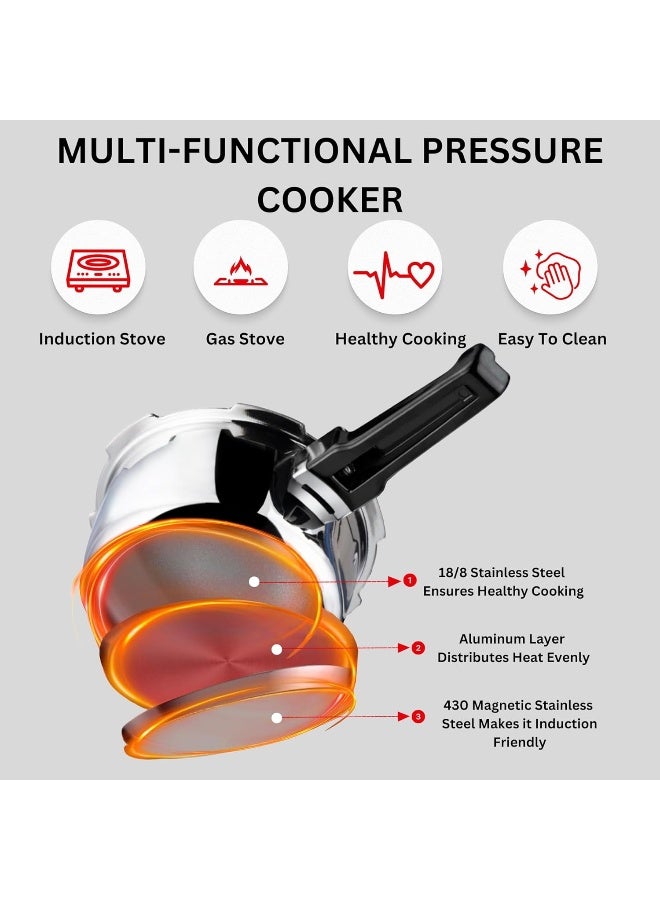 MULTI-FUNCTIONAL PRESSURE COOKER

Induction Stove

Gas Stove

Healthy Cooking

Easy To Clean

1 18/8 Stainless Steel Ensures Healthy Cooking

2 Aluminum Layer Distributes Heat Evenly

3 430 Magnetic Stainless Steel Makes it Induction Friendly