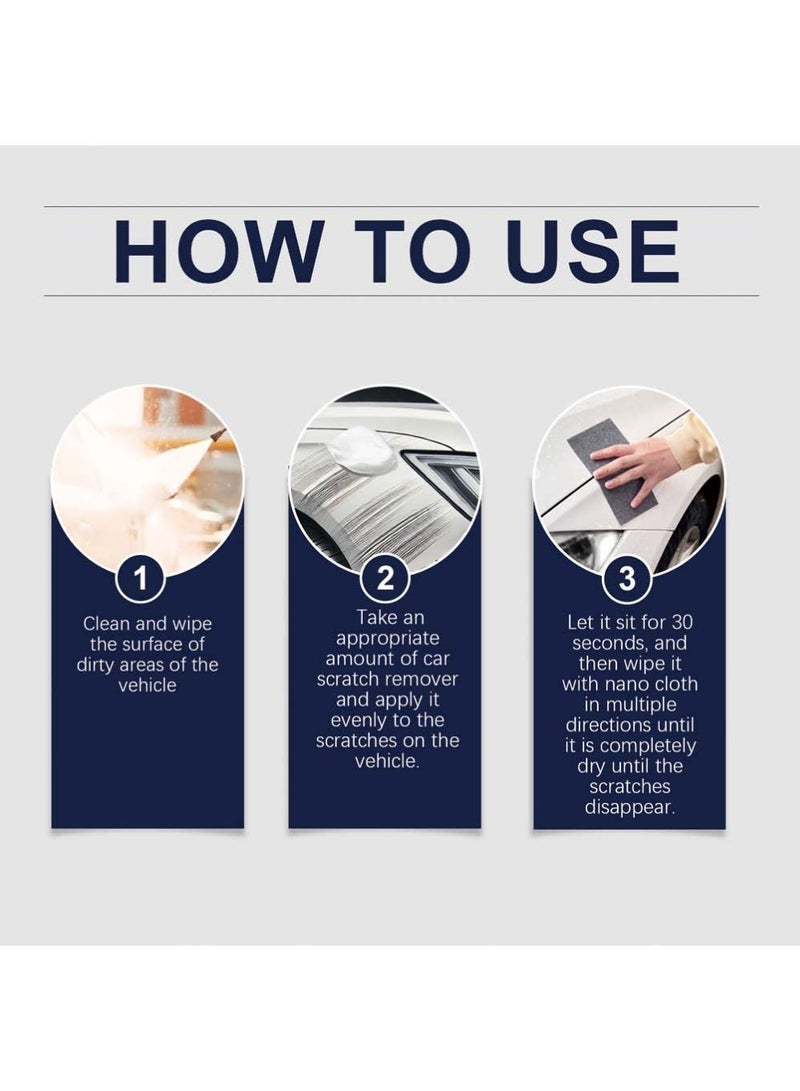 HOW TO USE

1

Clean and wipe the surface of dirty areas of the vehicle

2

Take an appropriate amount of car scratch remover and apply it evenly to the scratches on the vehicle.

3

Let it sit for 30 seconds, and then wipe it with nano cloth in multiple directions until it is completely dry until the scratches disappear.