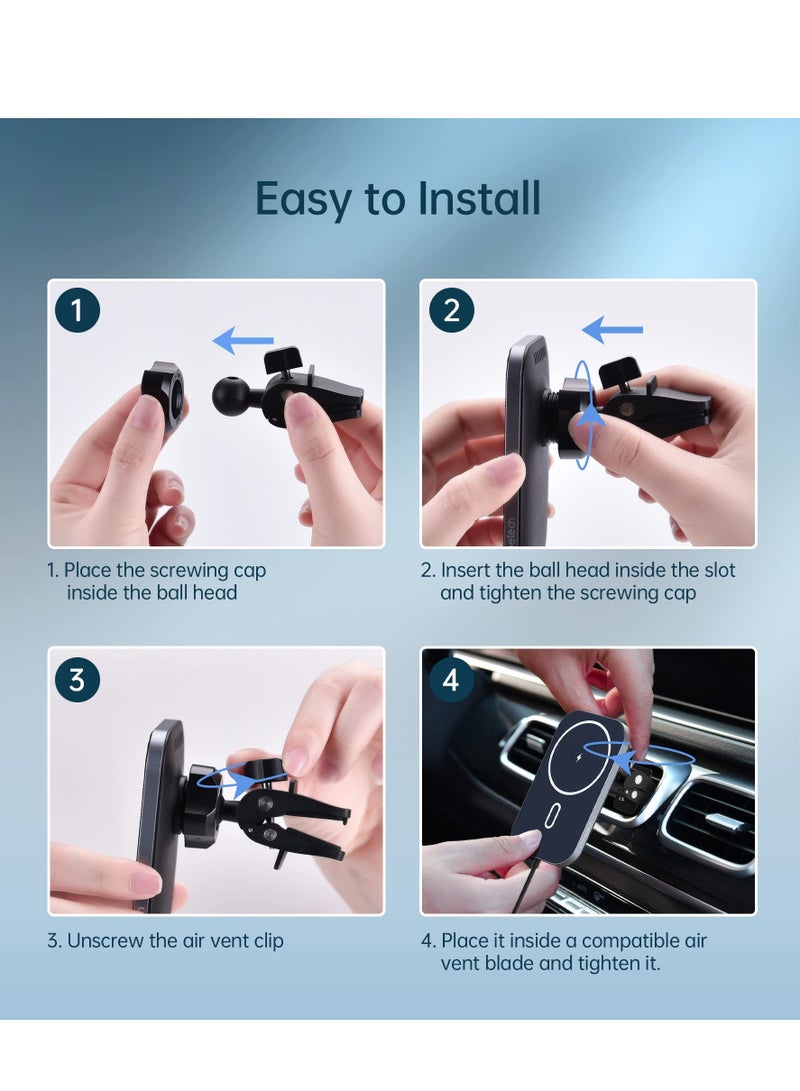 Easy to Install

1

1. Place the screwing cap inside the ball head

2

2. Insert the ball head inside the slot and tighten the screwing cap

3

3. Unscrew the air vent clip

4

4. Place it inside a compatible air vent blade and tighten it.