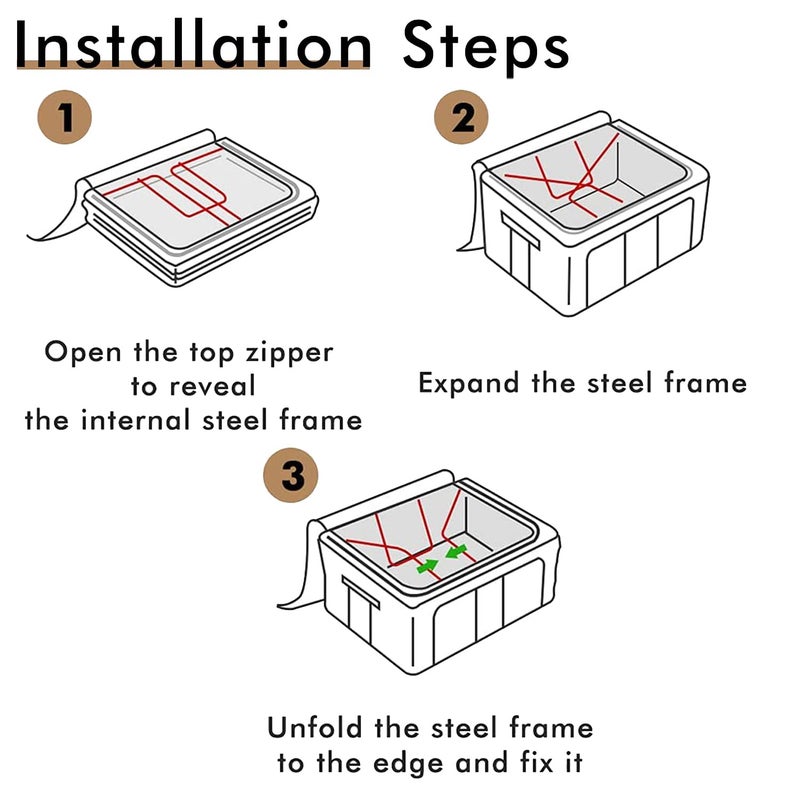 Installation Steps

1

Open the top zipper to reveal the internal steel frame

2

Expand the steel frame

3

Unfold the steel frame to the edge and fix it