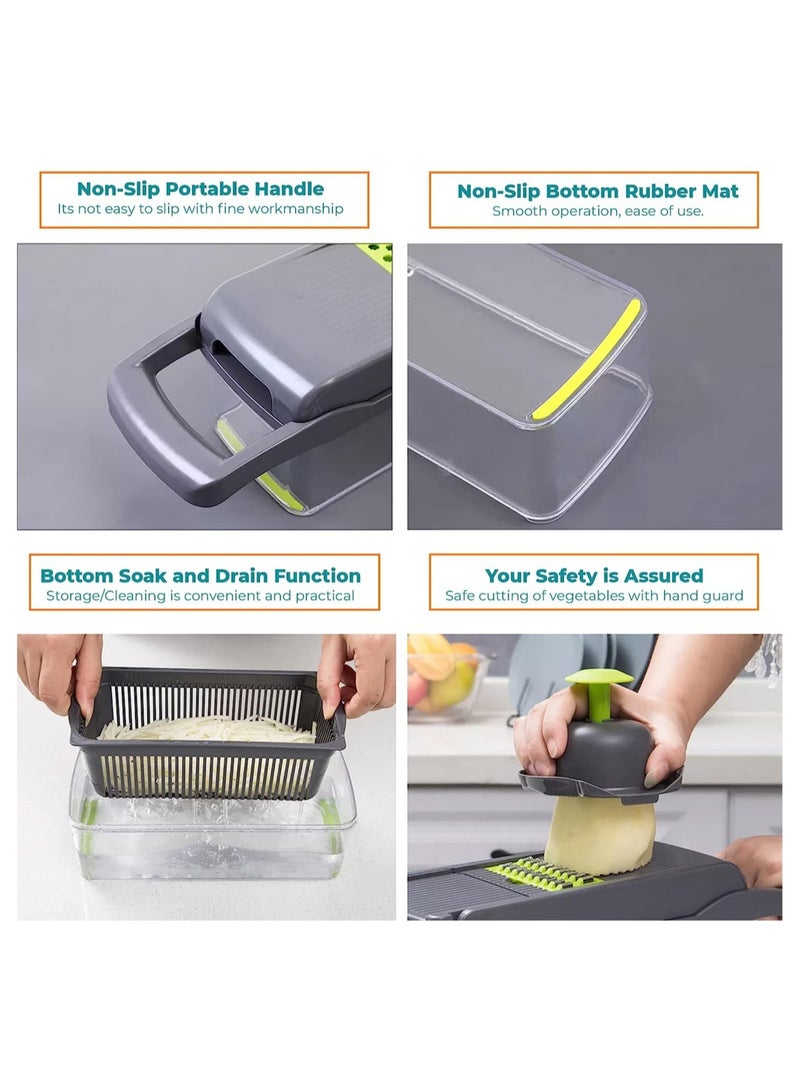 Non-Slip Portable Handle
Its not easy to slip with fine workmanship

Non-Slip Bottom Rubber Mat
Smooth operation, ease of use.

Bottom Soak and Drain Function
Storage/Cleaning is convenient and practical

Your Safety is Assured
Safe cutting of vegetables with hand guard