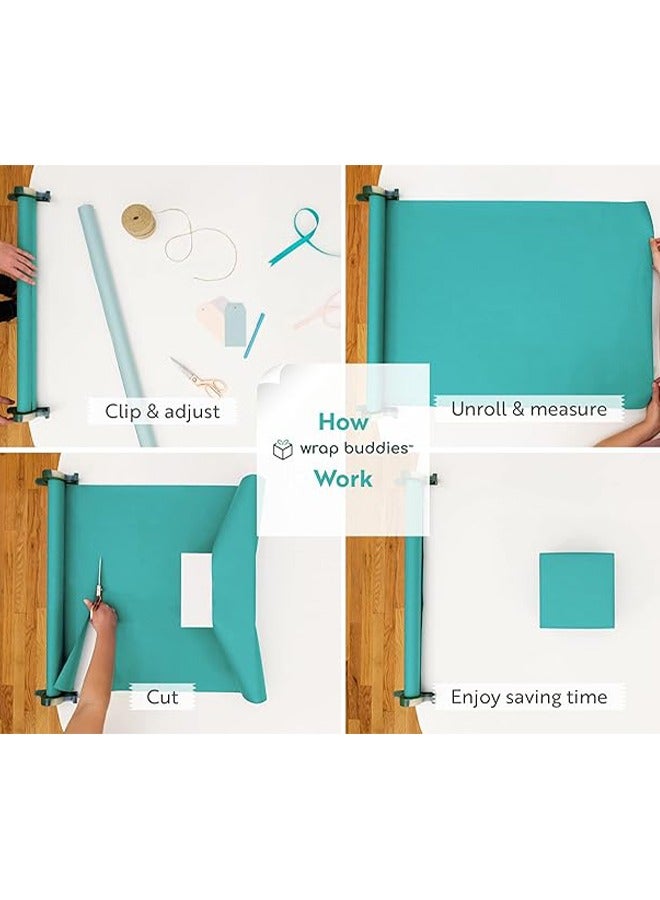 Clip & adjust

How
wrap buddies™
Work

Unroll & measure

Cut

Enjoy saving time