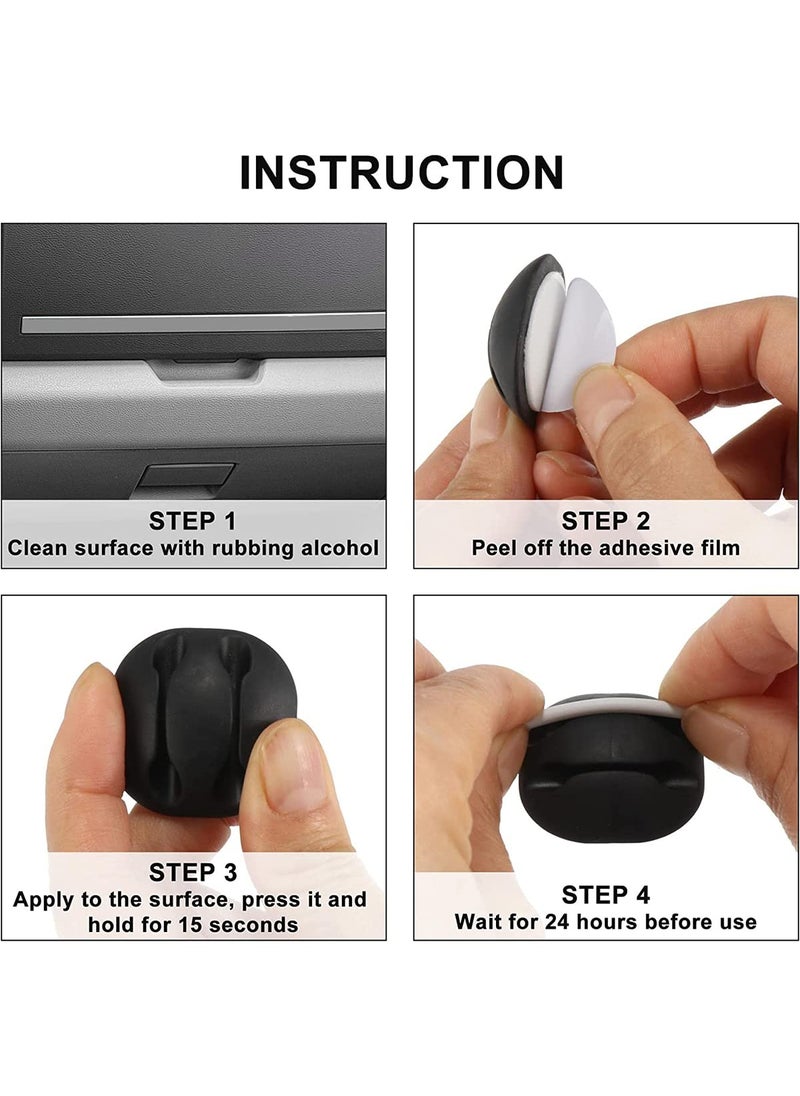 INSTRUCTION

STEP 1
Clean surface with rubbing alcohol

STEP 2
Peel off the adhesive film

STEP 3
Apply to the surface, press it and hold for 15 seconds

STEP 4
Wait for 24 hours before use