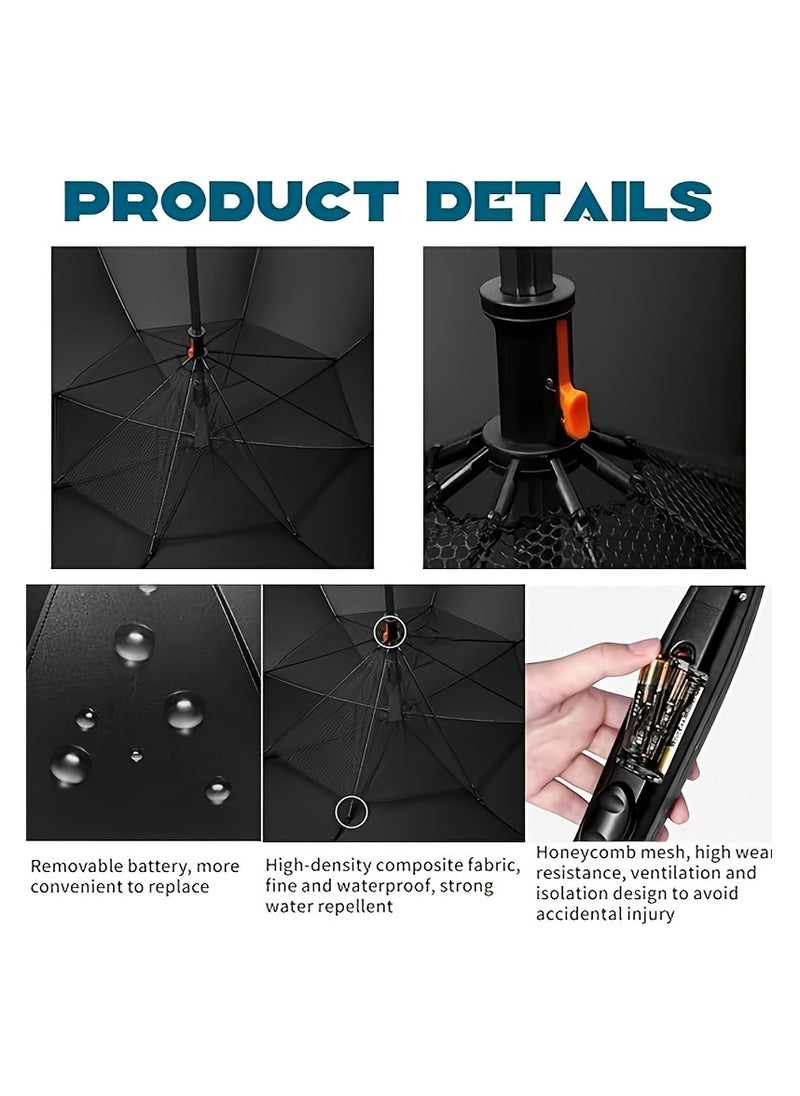 PRODUCT DETAILS

Removable battery, more convenient to replace

High-density composite fabric, fine and waterproof, strong water repellent

Honeycomb mesh, high wear resistance, ventilation and isolation design to avoid accidental injury