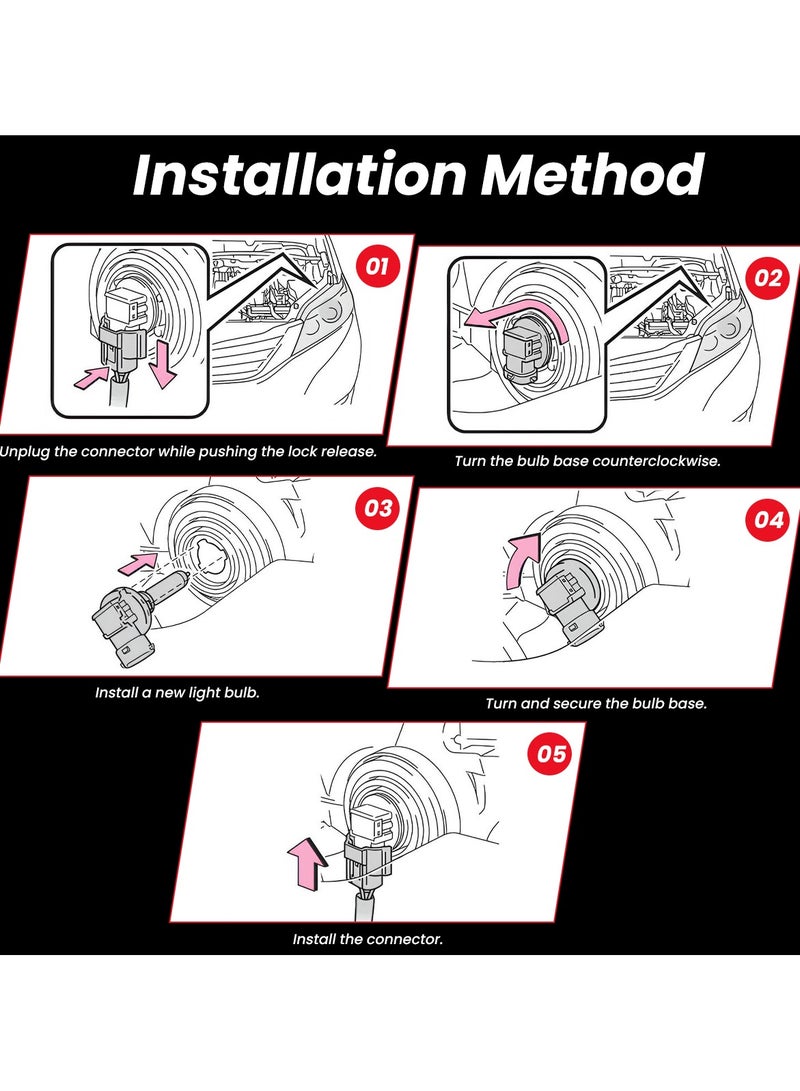 Installation Method

01

Unplug the connector while pushing the lock release.

02

Turn the bulb base counterclockwise.

03

Install a new light bulb.

04

Turn and secure the bulb base.

05

Install the connector.