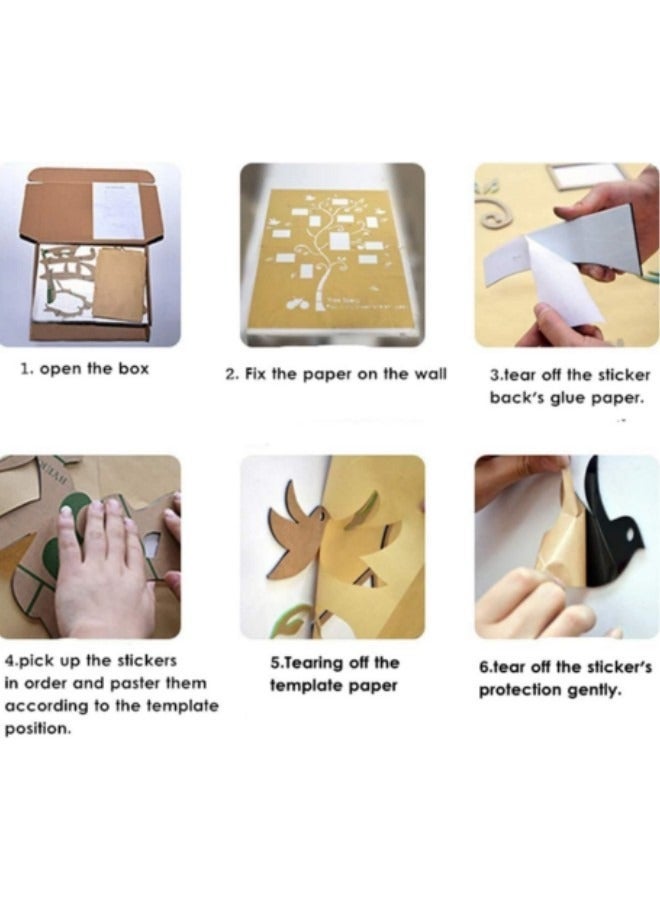 1. open the box

2. Fix the paper on the wall

3.tear off the sticker back's glue paper.

4.pick up the stickers in order and paster them according to the template position.

5.Tearing off the template paper

6.tear off the sticker's protection gently.